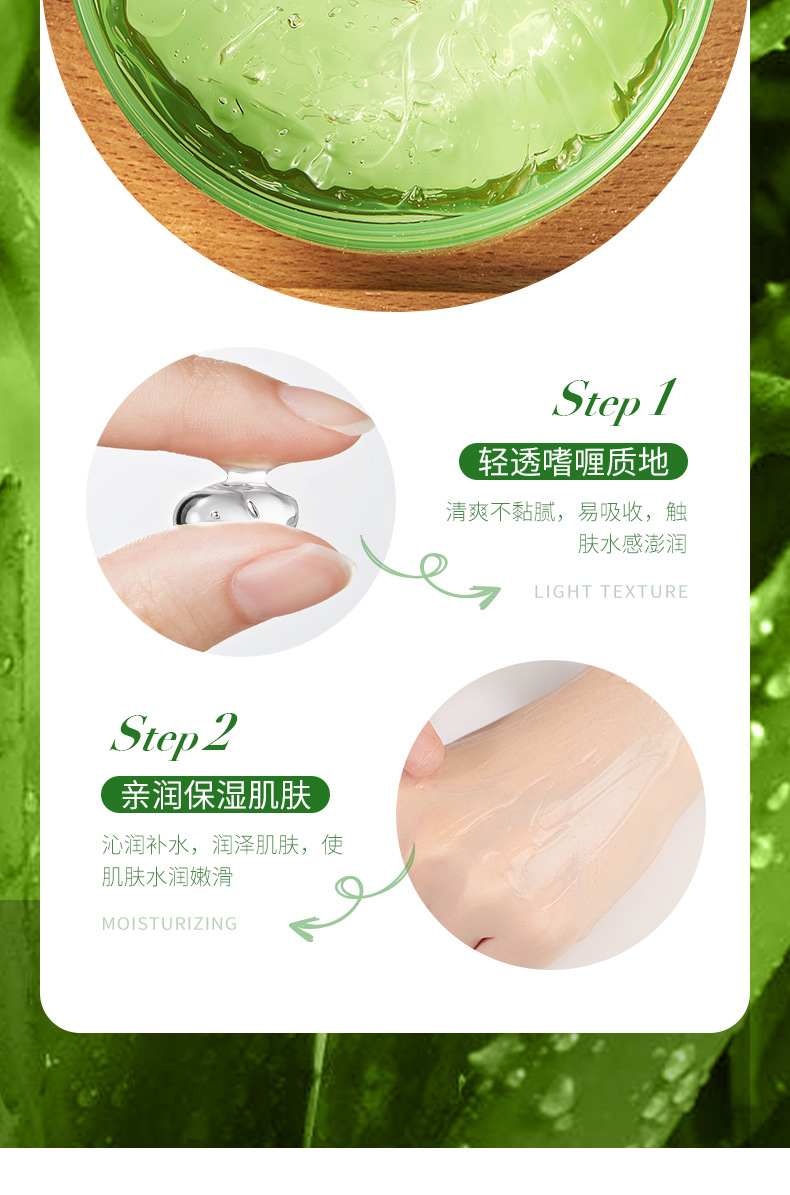 Step 1

轻透啫喱质地

清爽不黏腻，易吸收，触肤水感澎润

LIGHT TEXTURE

Step 2

亲润保湿肌肤

沁润补水，润泽肌肤，使肌肤水润嫩滑

MOISTURIZING