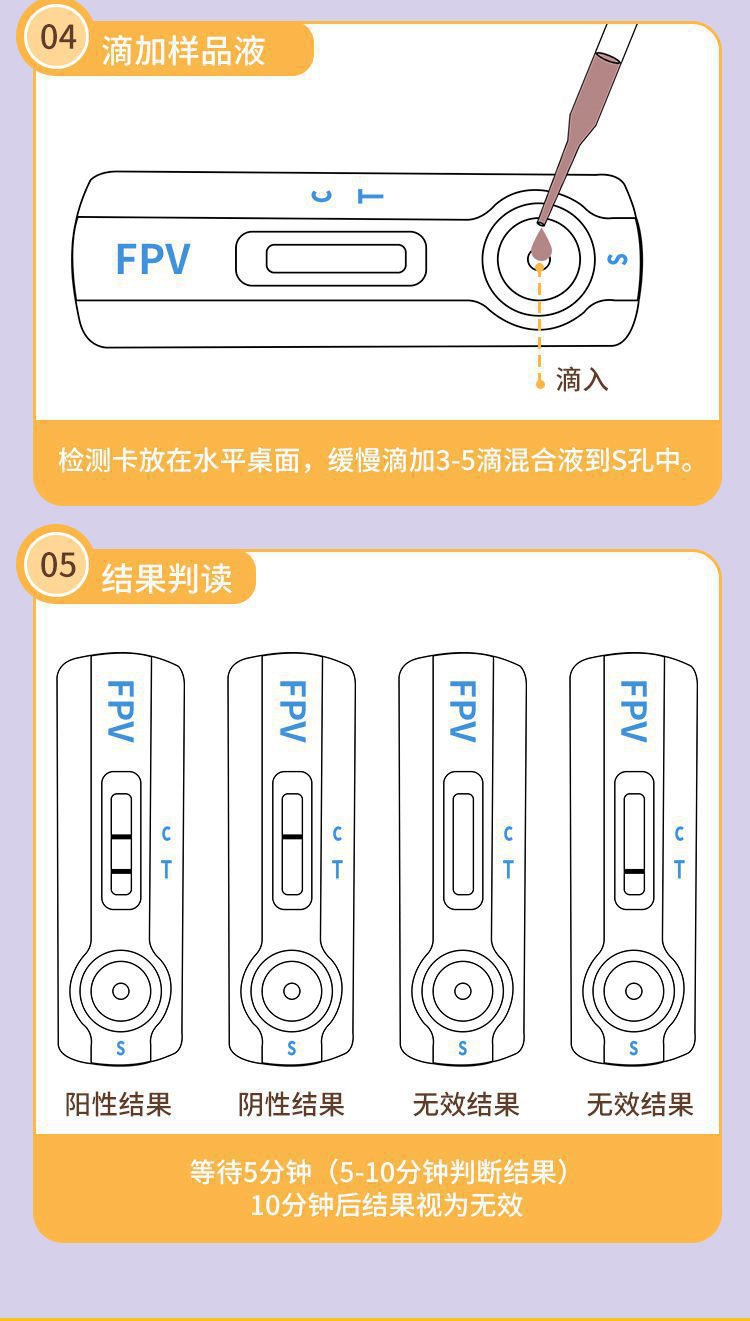 04 滴加样品液

C T

FPV

S

滴入

检测卡放在水平桌面，缓慢滴加3-5滴混合液到S孔中。

05 结果判读

FPV
C
T
S
阳性结果

FPV
C
T
S
阴性结果

FPV
C
T
S
无效结果

FPV
C
T
S
无效结果

等待5分钟（5-10分钟判断结果）
10分钟后结果视为无效