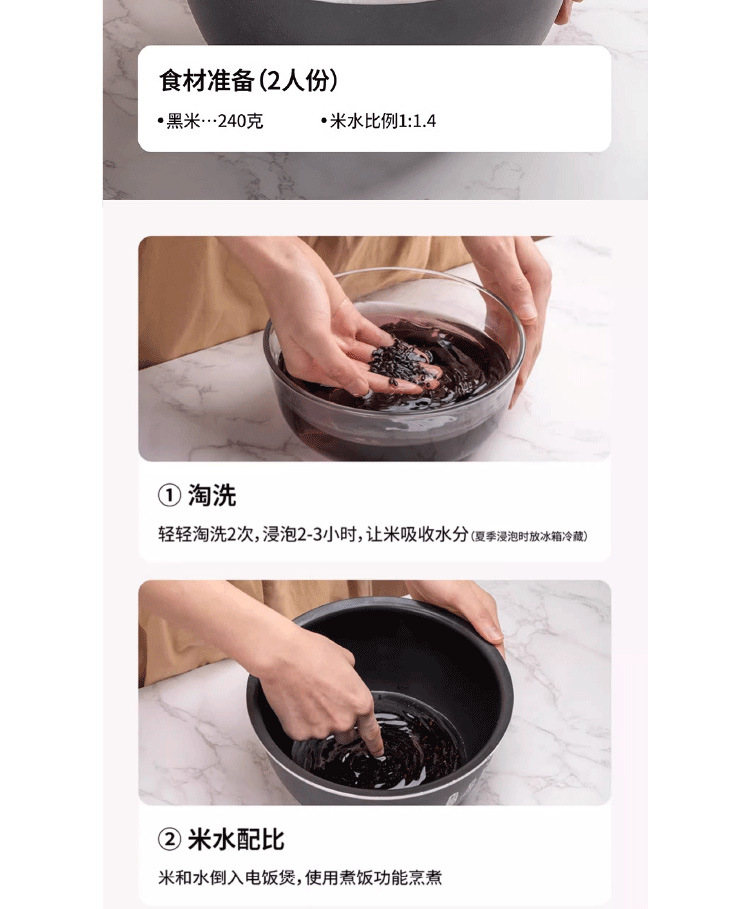 食材准备(2人份)

•黑米…240克 •米水比例1:1.4

① 淘洗

轻轻淘洗2次,浸泡2-3小时,让米吸收水分(夏季浸泡时放冰箱冷藏)

② 米水配比

米和水倒入电饭煲,使用煮饭功能烹煮