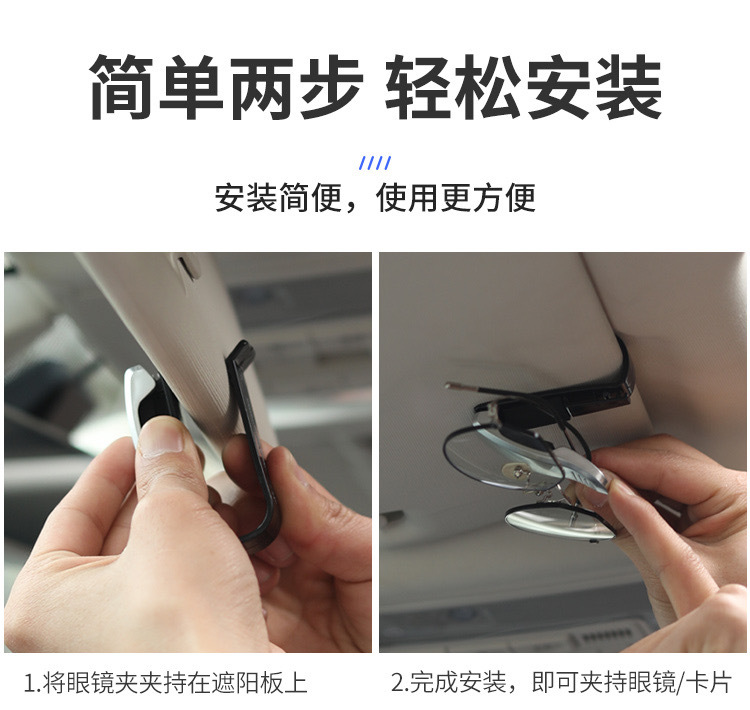 简单两步 轻松安装

////

安装简便，使用更方便

1.将眼镜夹夹持在遮阳板上

2.完成安装，即可夹持眼镜/卡片