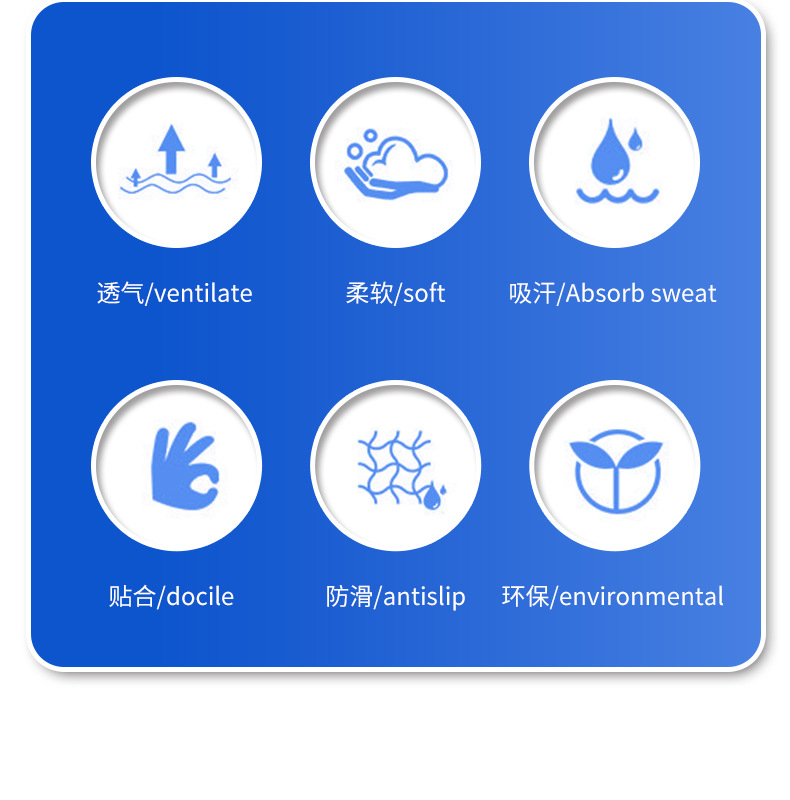 透气/ventilate

柔软/soft

吸汗/Absorb sweat

贴合/docile

防滑/antislip

环保/environmental