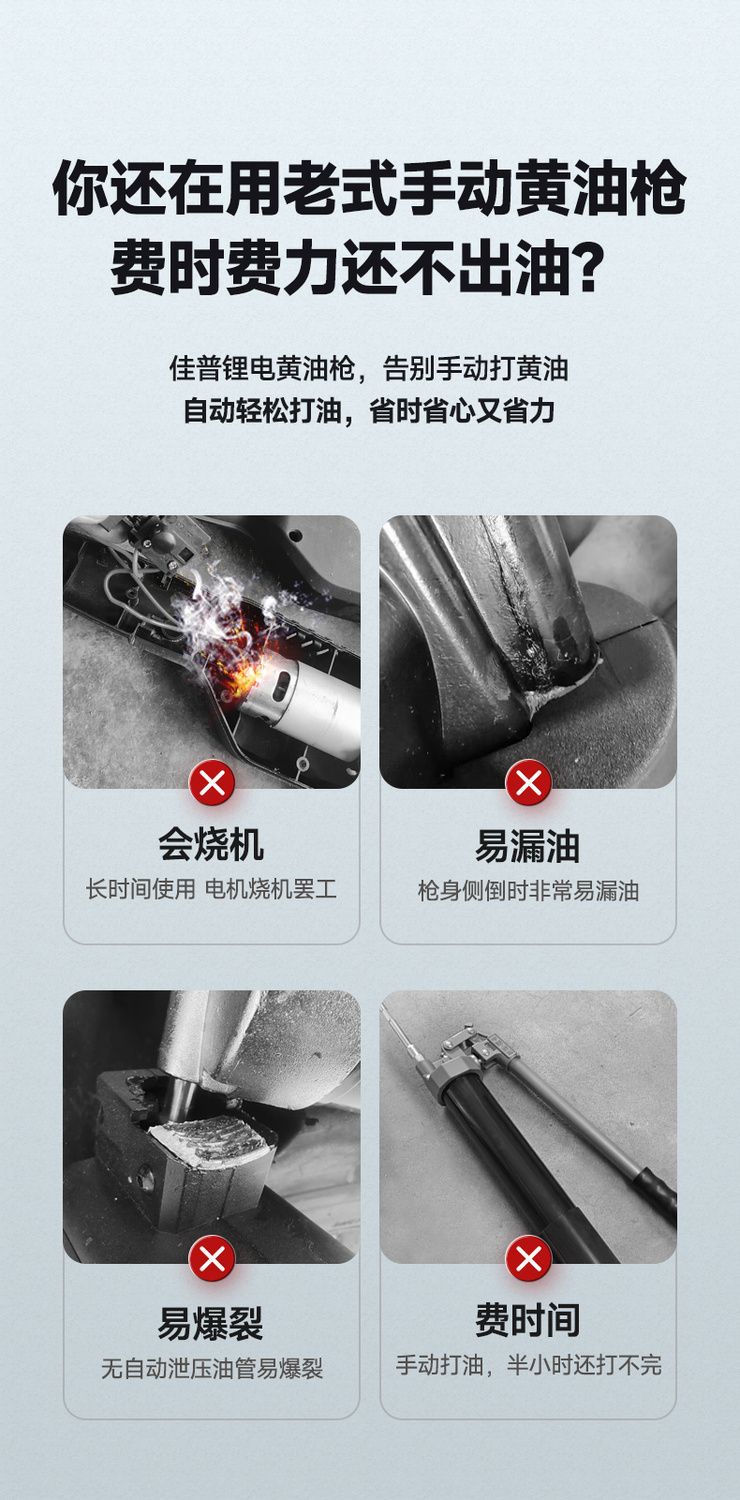 你还在用老式手动黄油枪
费时费力还不出油？

佳普锂电黄油枪，告别手动打黄油
自动轻松打油，省时省心又省力

会烧机
长时间使用 电机烧机罢工

易漏油
枪身侧倒时非常易漏油

易爆裂
无自动泄压油管易爆裂

费时间
手动打油，半小时还打不完