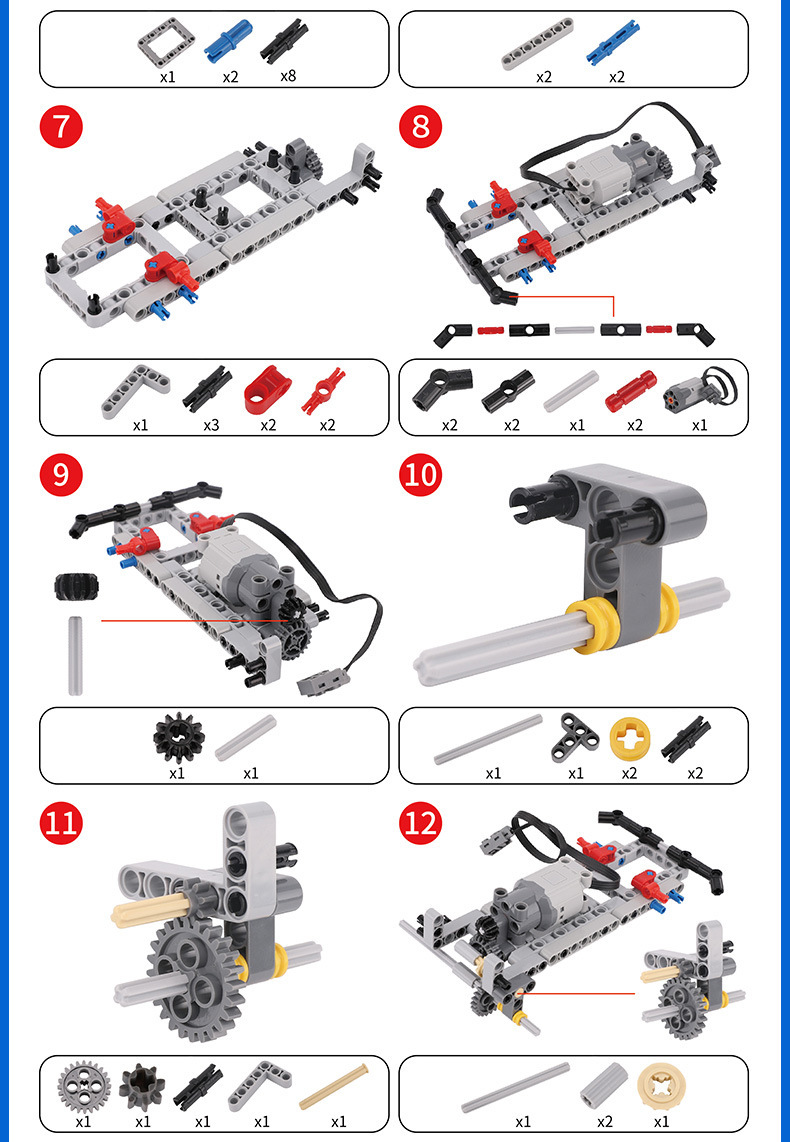 x1 x2 x8

x2 x2

7

8

x1 x3 x2 x2

x2 x2 x1 x2 x1

9

10

x1 x1

x1 x1 x2 x2

11

12

x1 x1 x1 x1 x1

x1 x2 x1