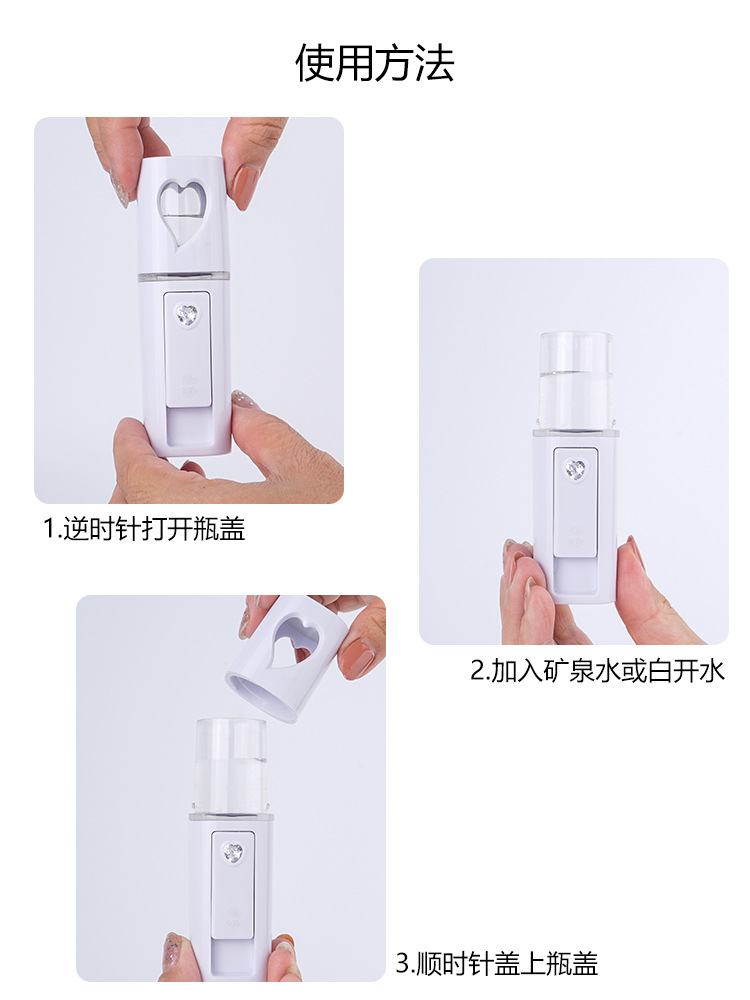 使用方法

1.逆时针打开瓶盖

2.加入矿泉水或白开水

3.顺时针盖上瓶盖