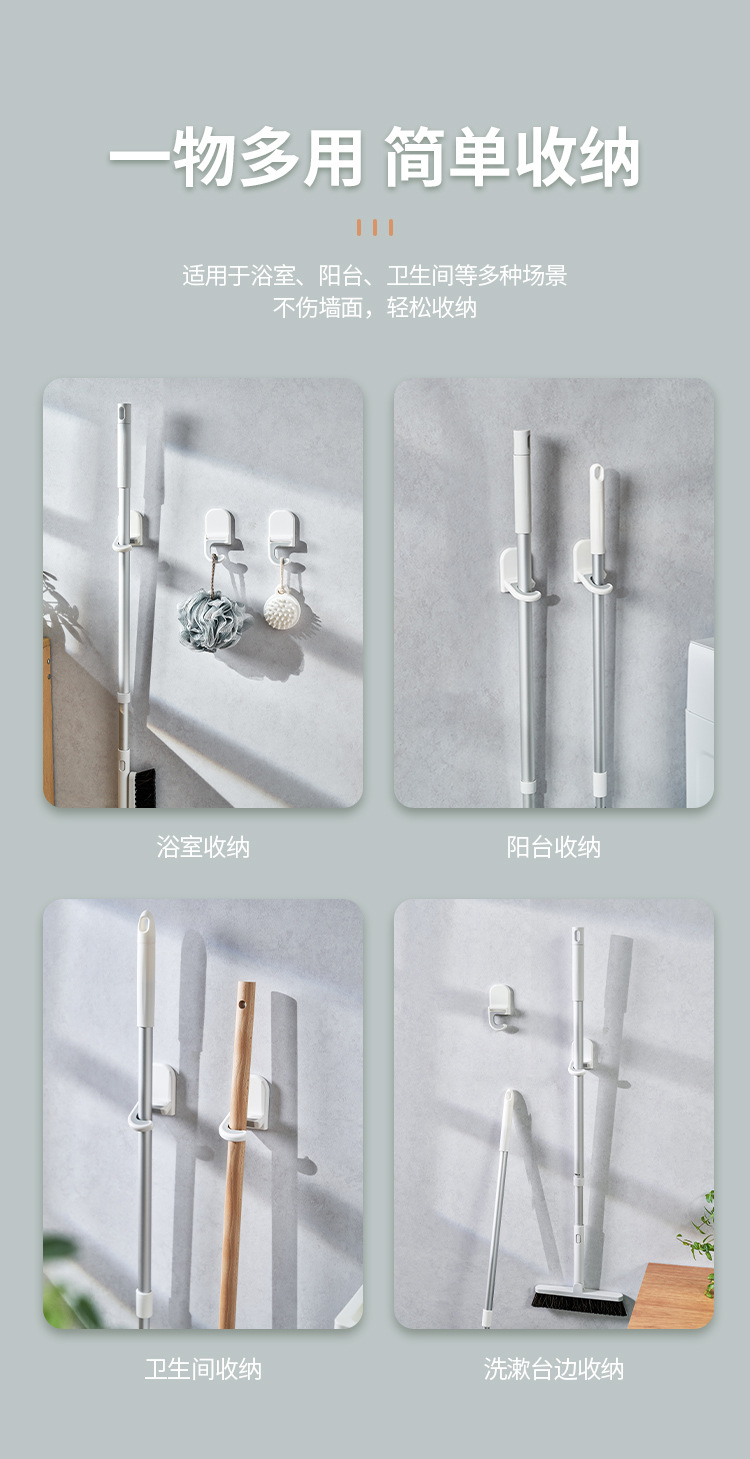 一物多用 简单收纳

适用于浴室、阳台、卫生间等多种场景
不伤墙面，轻松收纳

浴室收纳

阳台收纳

卫生间收纳

洗漱台边收纳