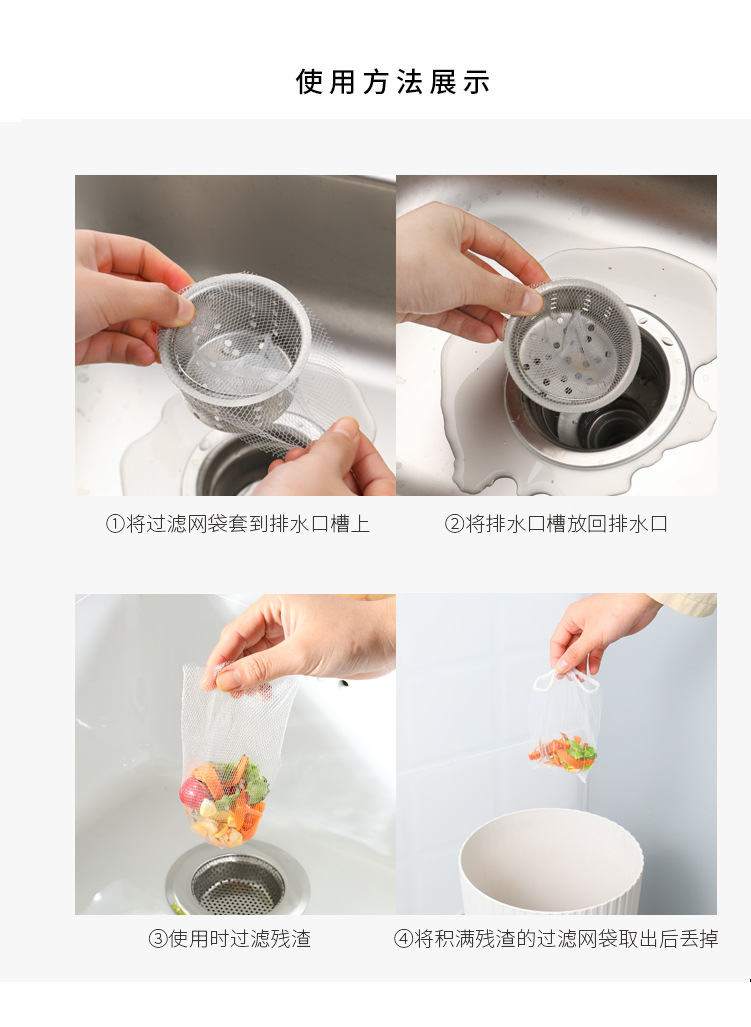 使用方法展示

①将过滤网袋套到排水口槽上

②将排水口槽放回排水口

③使用时过滤残渣

④将积满残渣的过滤网袋取出后丢掉