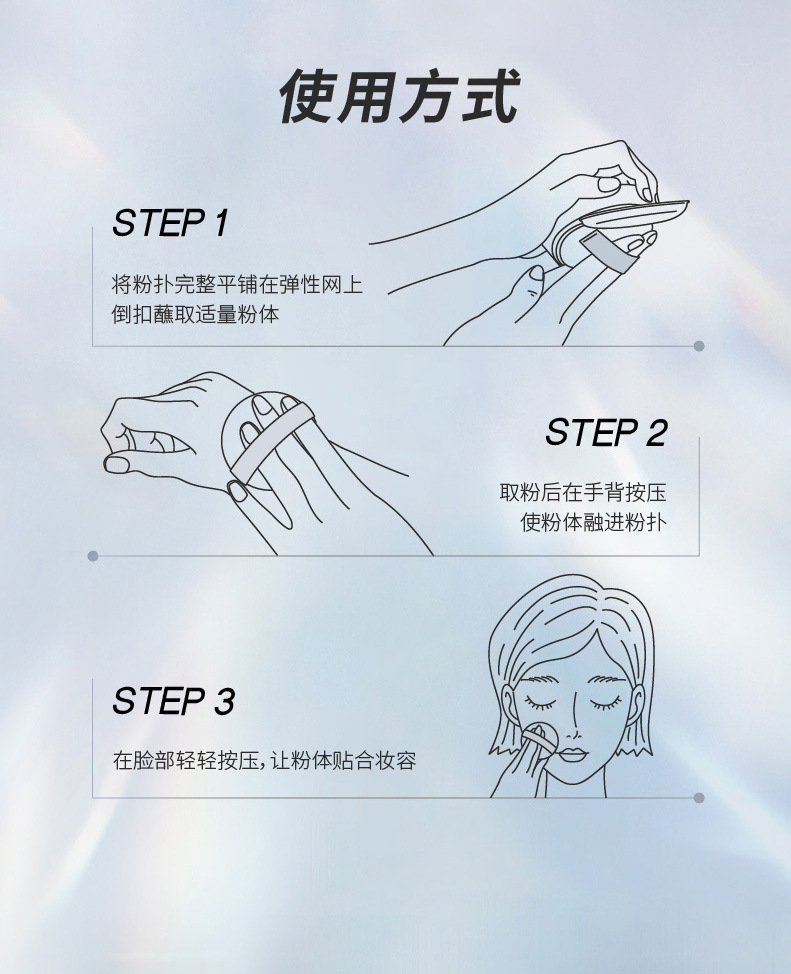 使用方式

STEP 1

将粉扑完整平铺在弹性网上
倒扣蘸取适量粉体

STEP 2

取粉后在手背按压
使粉体融进粉扑

STEP 3

在脸部轻轻按压，让粉体贴合妆容