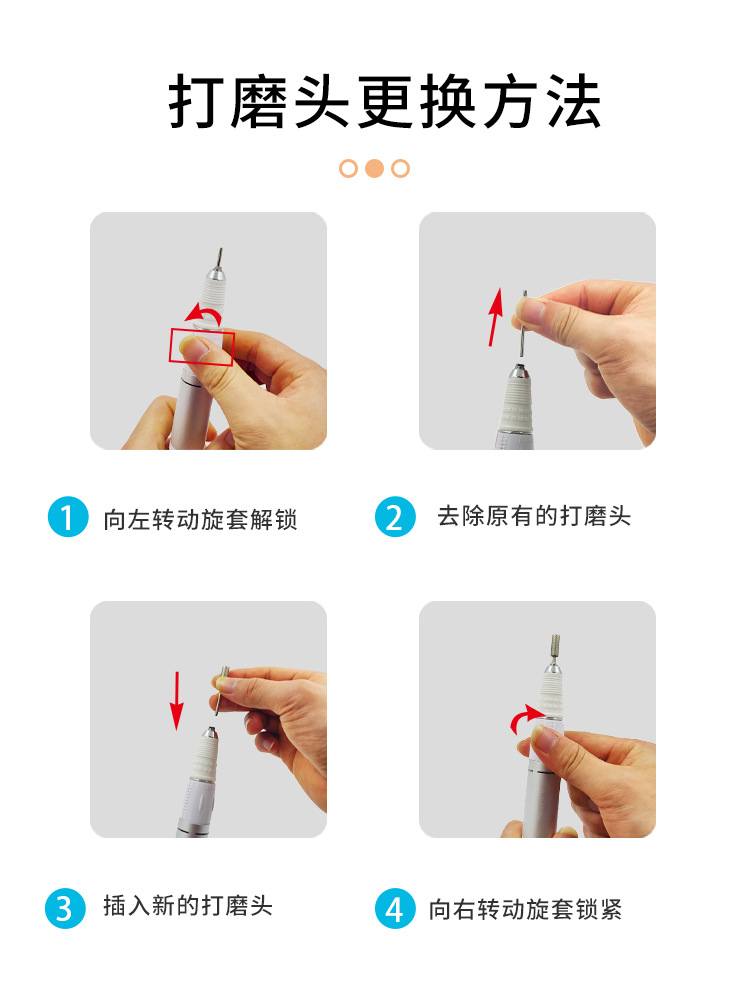 打磨头更换方法

1 向左转动旋套解锁

2 去除原有的打磨头

3 插入新的打磨头

4 向右转动旋套锁紧