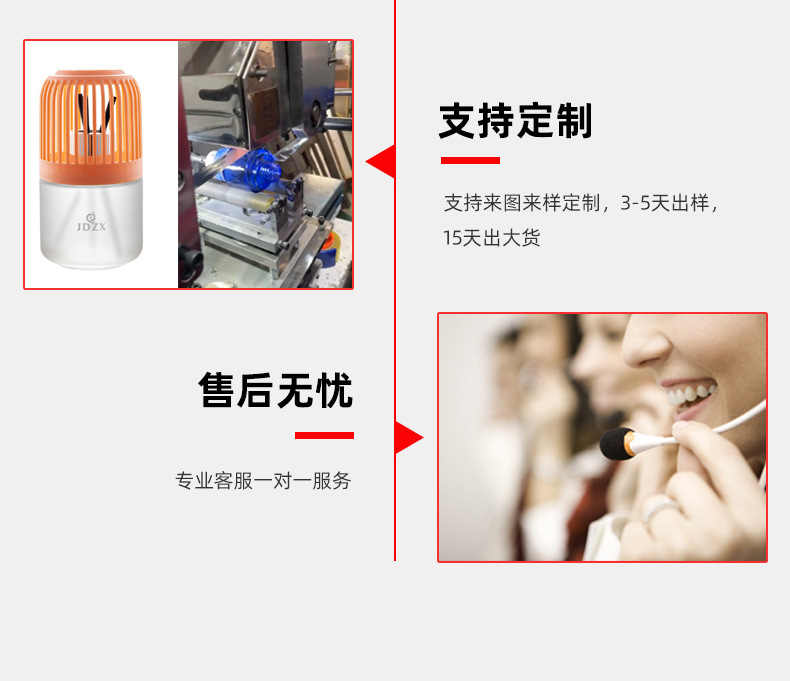 JDZX

支持定制

支持来图来样定制，3-5天出样，15天出大货

售后无忧

专业客服一对一服务