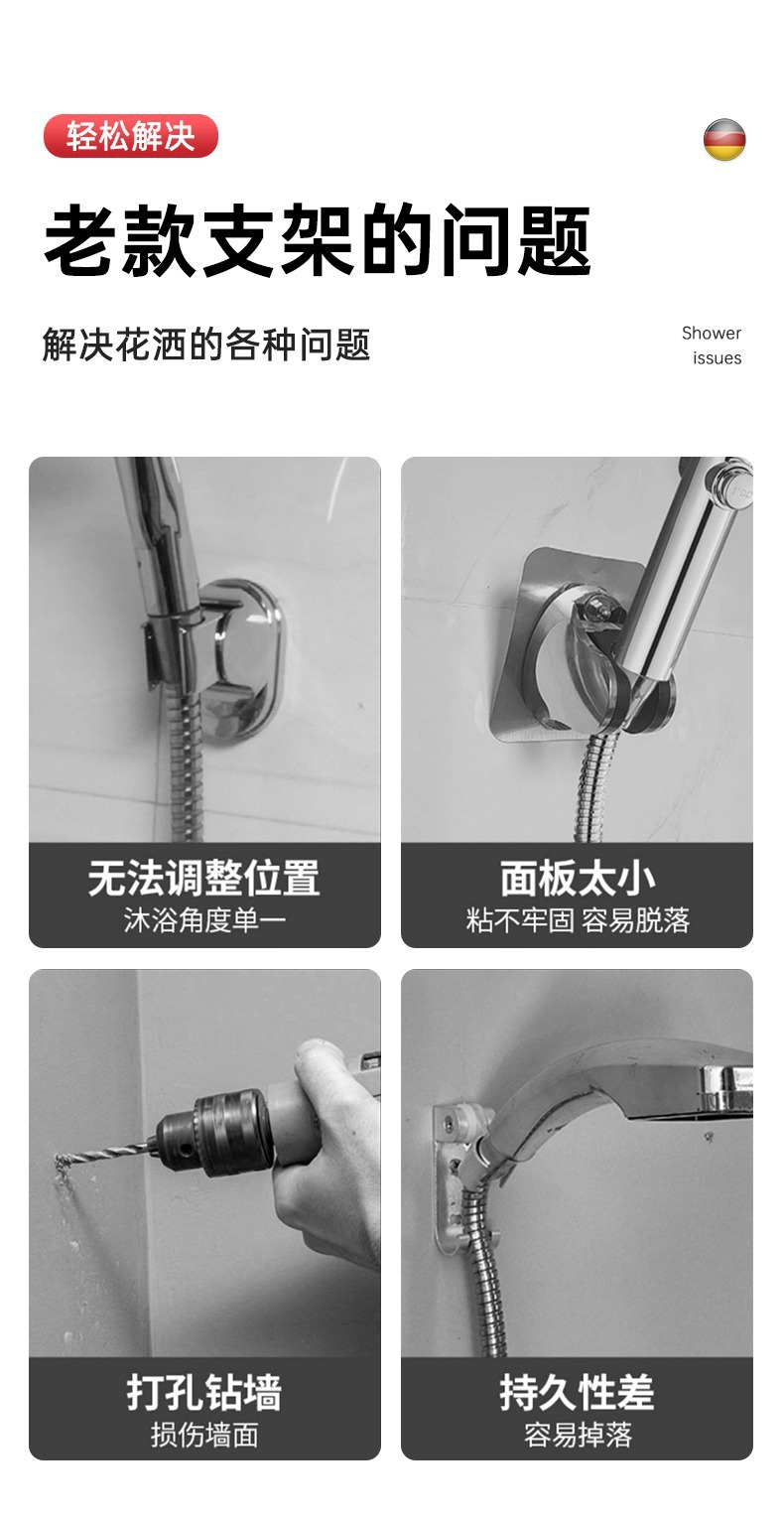 轻松解决

老款支架的问题

解决花洒的各种问题

Shower issues

无法调整位置
沐浴角度单一

面板太小
粘不牢固 容易脱落

打孔钻墙
损伤墙面

持久性差
容易掉落