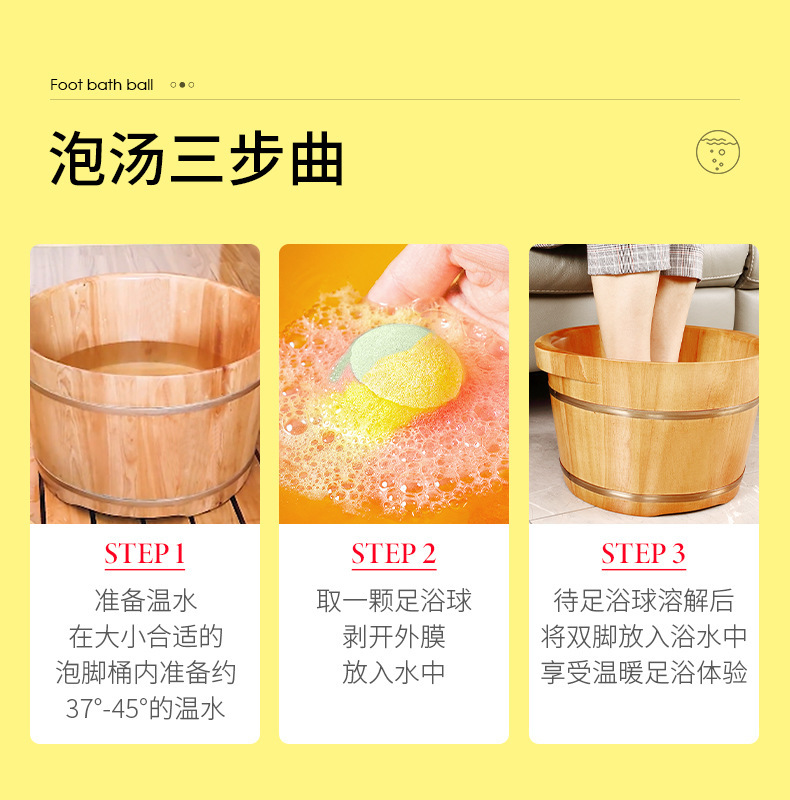 Foot bath ball

泡汤三步曲

STEP 1
准备温水
在大小合适的
泡脚桶内准备约
37°-45°的温水

STEP 2
取一颗足浴球
剥开外膜
放入水中

STEP 3
待足浴球溶解后
将双脚放入浴水中
享受温暖足浴体验