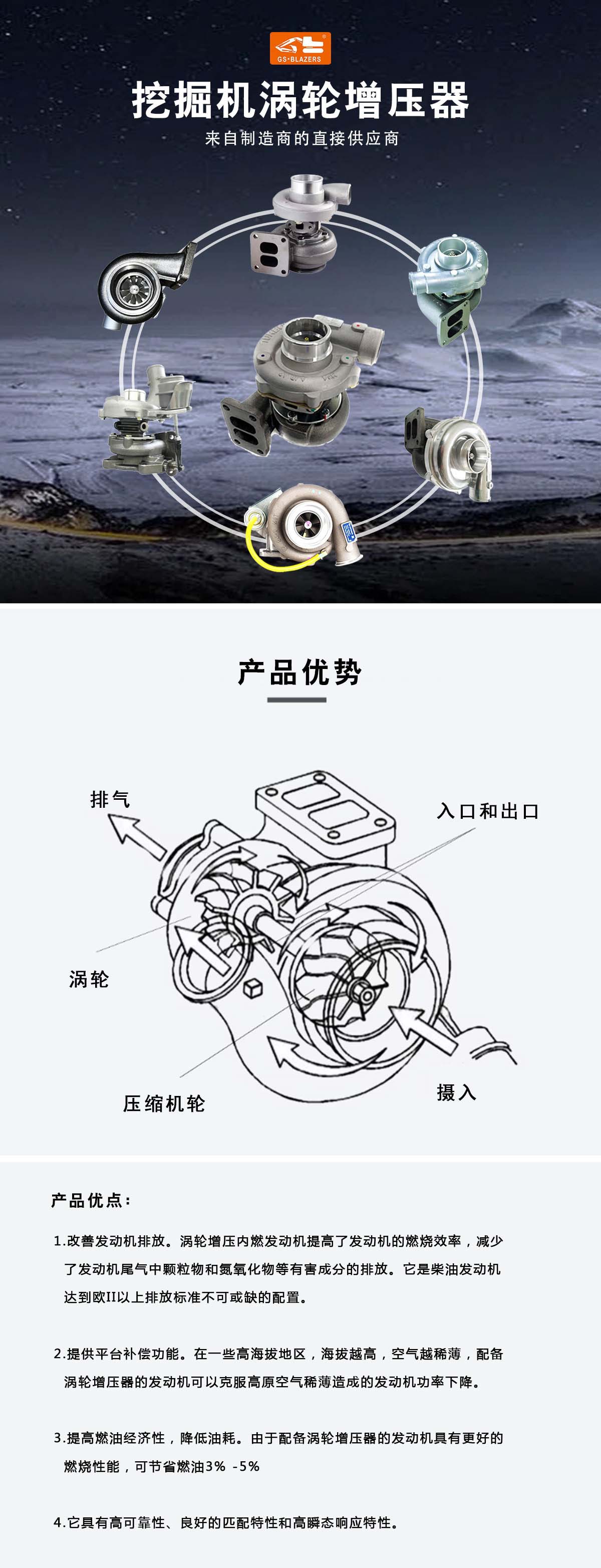 GS·BLAZERS

挖掘机涡轮增压器

来自制造商的直接供应商

产品优势

排气

入口和出口

涡轮

压缩机轮

摄入

产品优点：

1.改善发动机排放。涡轮增压内燃发动机提高了发动机的燃烧效率，减少了发动机尾气中颗粒物和氮氧化物等有害成分的排放。它是柴油发动机达到欧II以上排放标准不可或缺的配置。

2.提供平台补偿功能。在一些高海拔地区，海拔越高，空气越稀薄，配备涡轮增压器的发动机可以克服高原空气稀薄造成的发动机功率下降。

3.提高燃油经济性，降低油耗。由于配备涡轮增压器的发动机具有更好的燃烧性能，可节省燃油3% -5%

4.它具有高可靠性、良好的匹配特性和高瞬态响应特性。