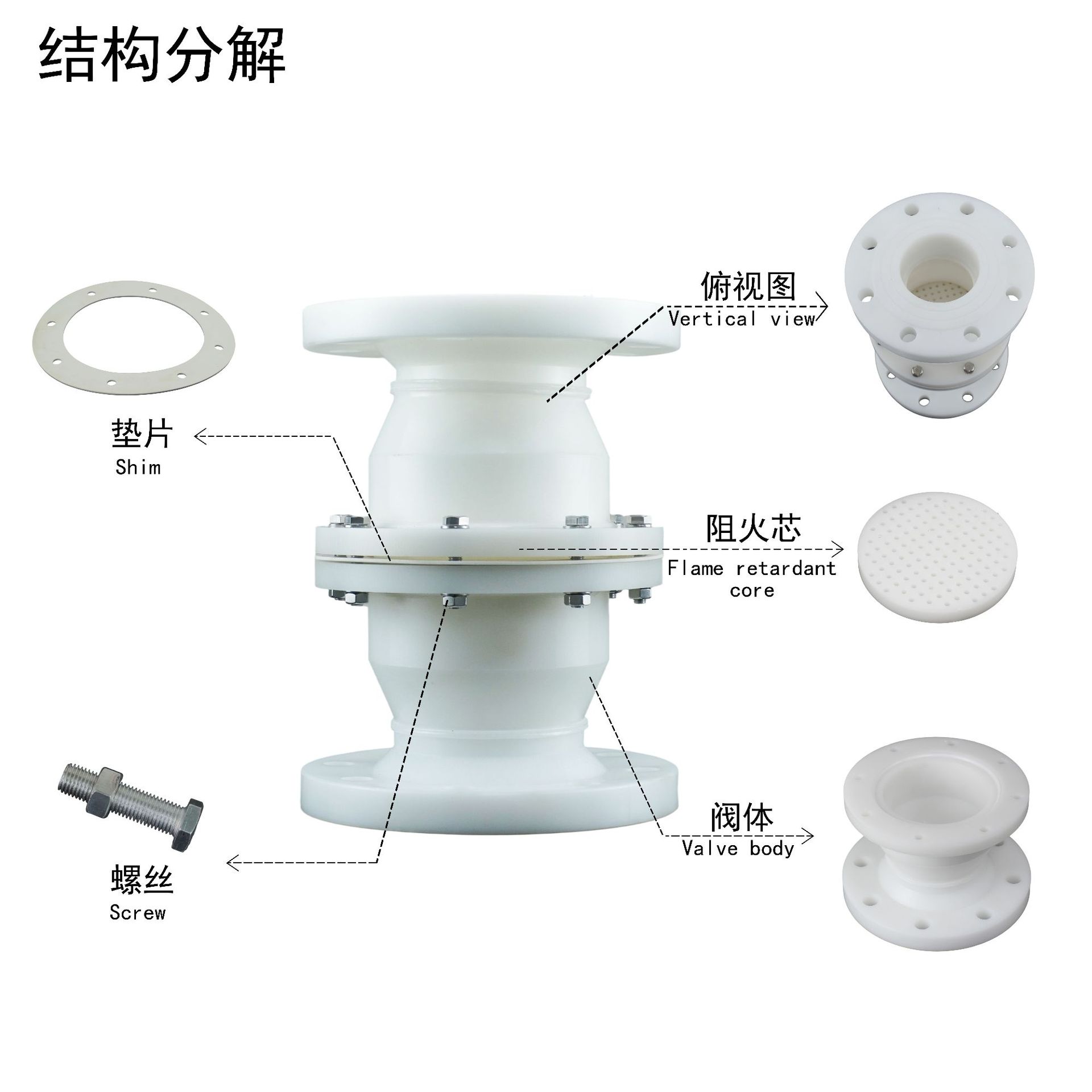 结构分解

俯视图
Vertical view

垫片
Shim

阻火芯
Flame retardant core

阀体
Valve body

螺丝
Screw