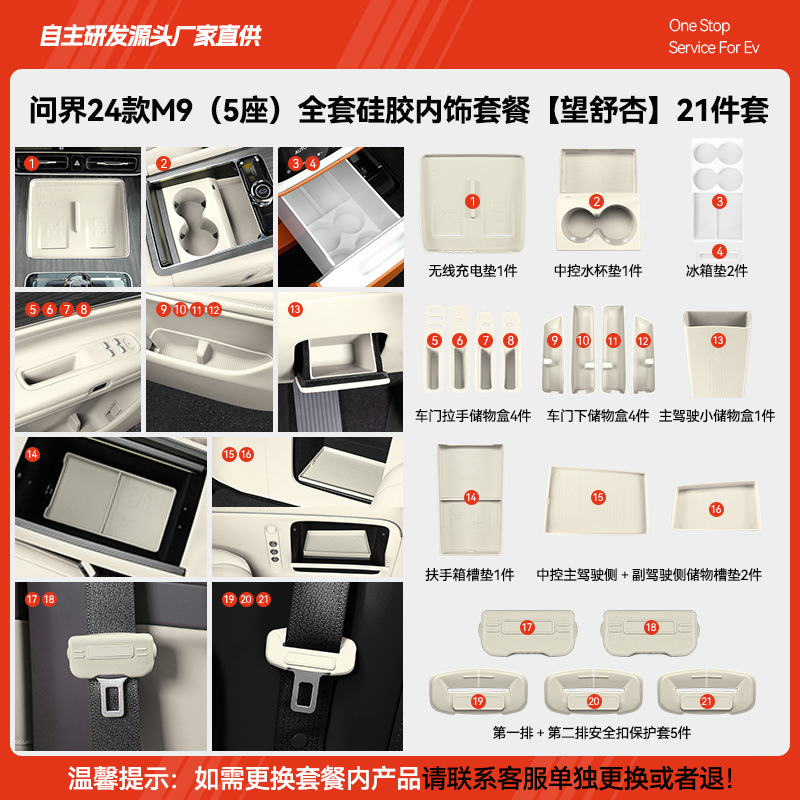 自主研发源头厂家直供

One Stop
Service For Ev

问界24款M9（5座）全套硅胶内饰套餐【望舒杏】21件套

1
2
3 4
5 6 7 8
9 10 11 12
13
14
15 16
17 18
19 20 21

1
无线充电垫1件
2
中控水杯垫1件
3
4
冰箱垫2件
5 6 7 8
车门拉手储物盒4件
9 10 11 12
车门下储物盒4件
13
主驾驶小储物盒1件
14
扶手箱槽垫1件
15
16
中控主驾驶侧 + 副驾驶侧储物槽垫2件
17 18
19 20 21
第一排 + 第二排安全扣保护套5件

温馨提示：如需更换套餐内产品请联系客服单独更换或者退！