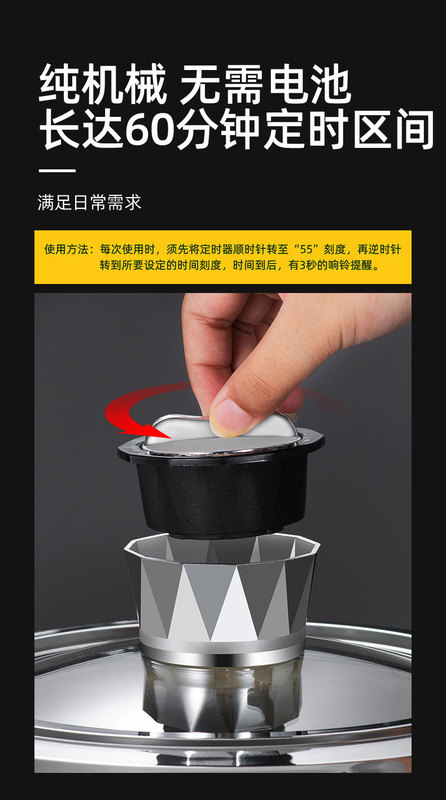 纯机械 无需电池
长达60分钟定时区间

满足日常需求

使用方法：每次使用时，须先将定时器顺时针转至“55”刻度，再逆时针转到所要设定的时间刻度，时间到后，有3秒的响铃提醒。