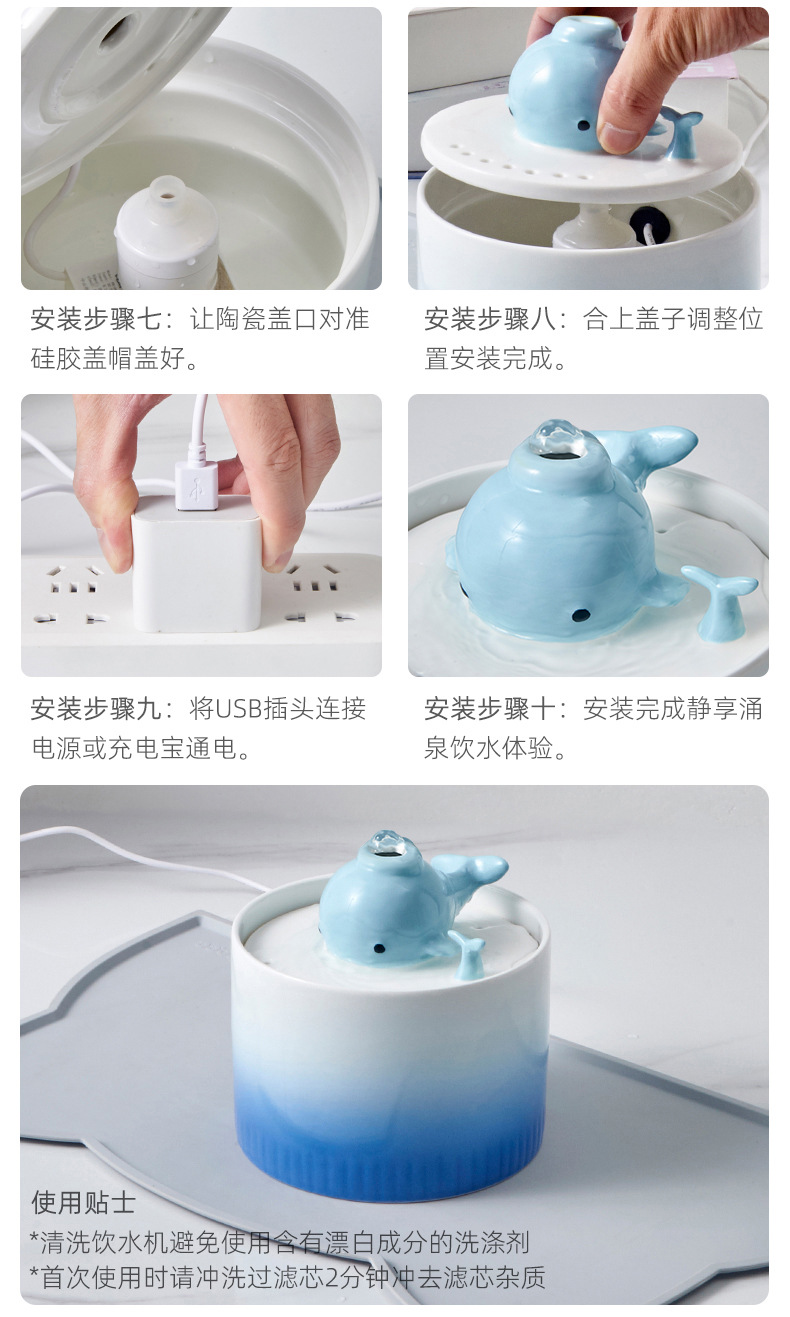 安装步骤七：让陶瓷盖口对准硅胶盖帽盖好。

安装步骤八：合上盖子调整位置安装完成。

安装步骤九：将USB插头连接电源或充电宝通电。

安装步骤十：安装完成静享涌泉饮水体验。

使用贴士
*清洗饮水机避免使用含有漂白成分的洗涤剂
*首次使用时请冲洗过滤芯2分钟冲去滤芯杂质