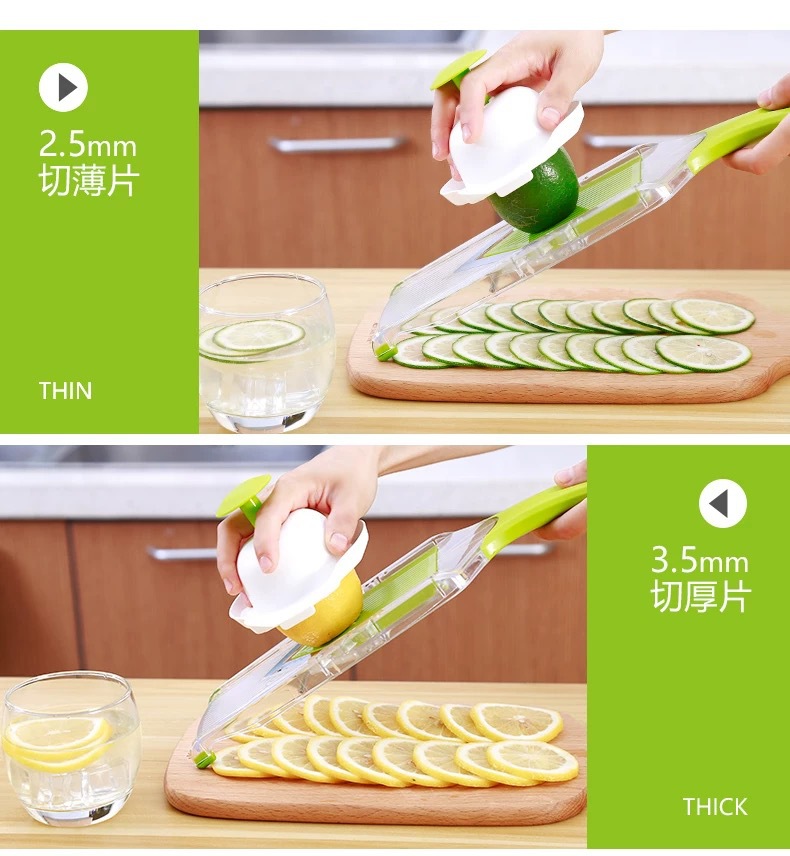 2.5mm
切薄片

THIN

3.5mm
切厚片

THICK