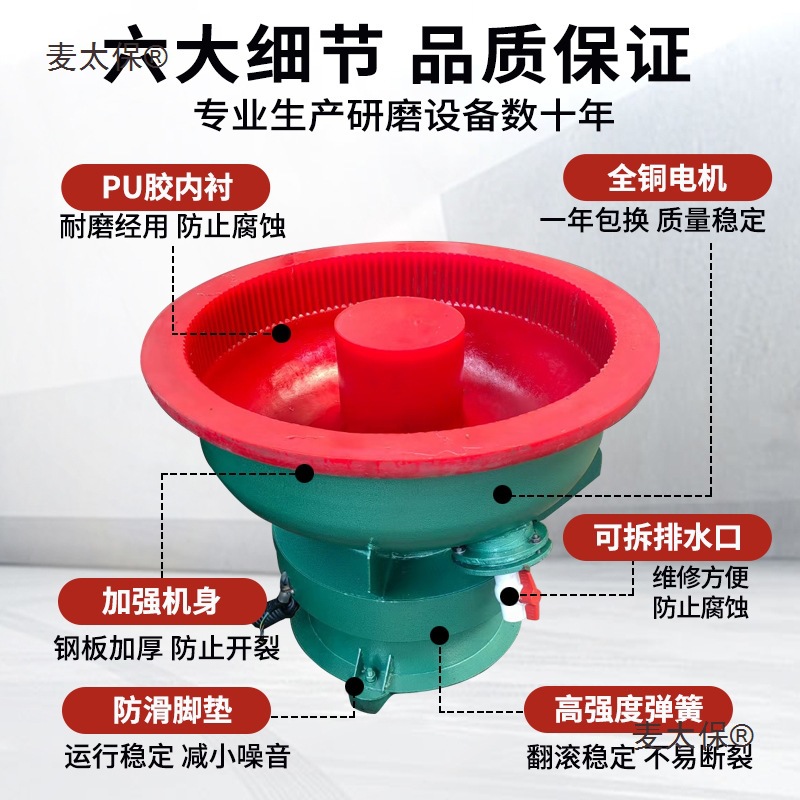 麦太保®

六大细节 品质保证

专业生产研磨设备数十年

PU胶内衬
耐磨经用 防止腐蚀

全铜电机
一年包换 质量稳定

可拆排水口
维修方便
防止腐蚀

加强机身
钢板加厚 防止开裂

防滑脚垫
运行稳定 减小噪音

高强度弹簧
翻滚稳定 不易断裂

麦太保®