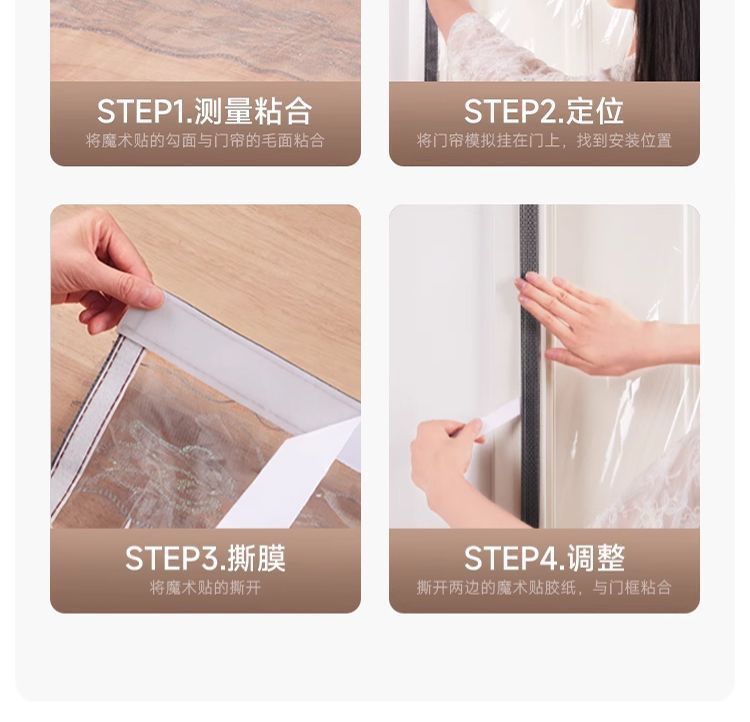 STEP1.测量粘合
将魔术贴的勾面与门帘的毛面粘合

STEP2.定位
将门帘模拟挂在门上，找到安装位置

STEP3.撕膜
将魔术贴的撕开

STEP4.调整
撕开两边的魔术贴胶纸，与门框粘合