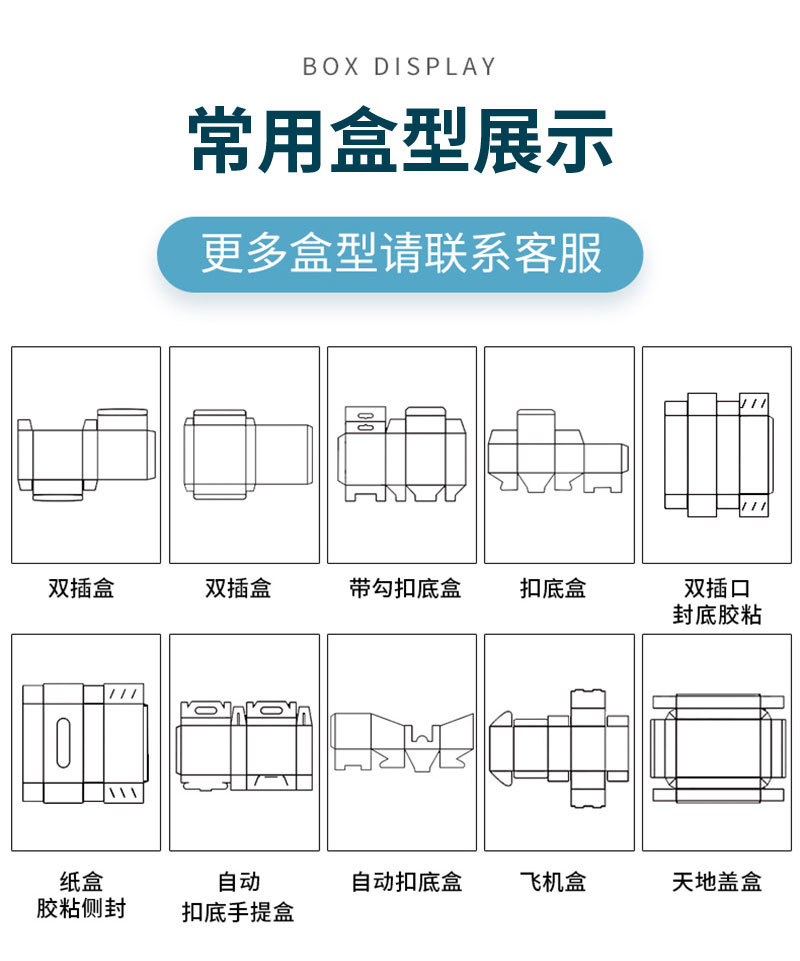 BOX DISPLAY

常用盒型展示

更多盒型请联系客服

双插盒

双插盒

带勾扣底盒

扣底盒

双插口
封底胶粘

纸盒
胶粘侧封

自动
扣底手提盒

自动扣底盒

飞机盒

天地盖盒