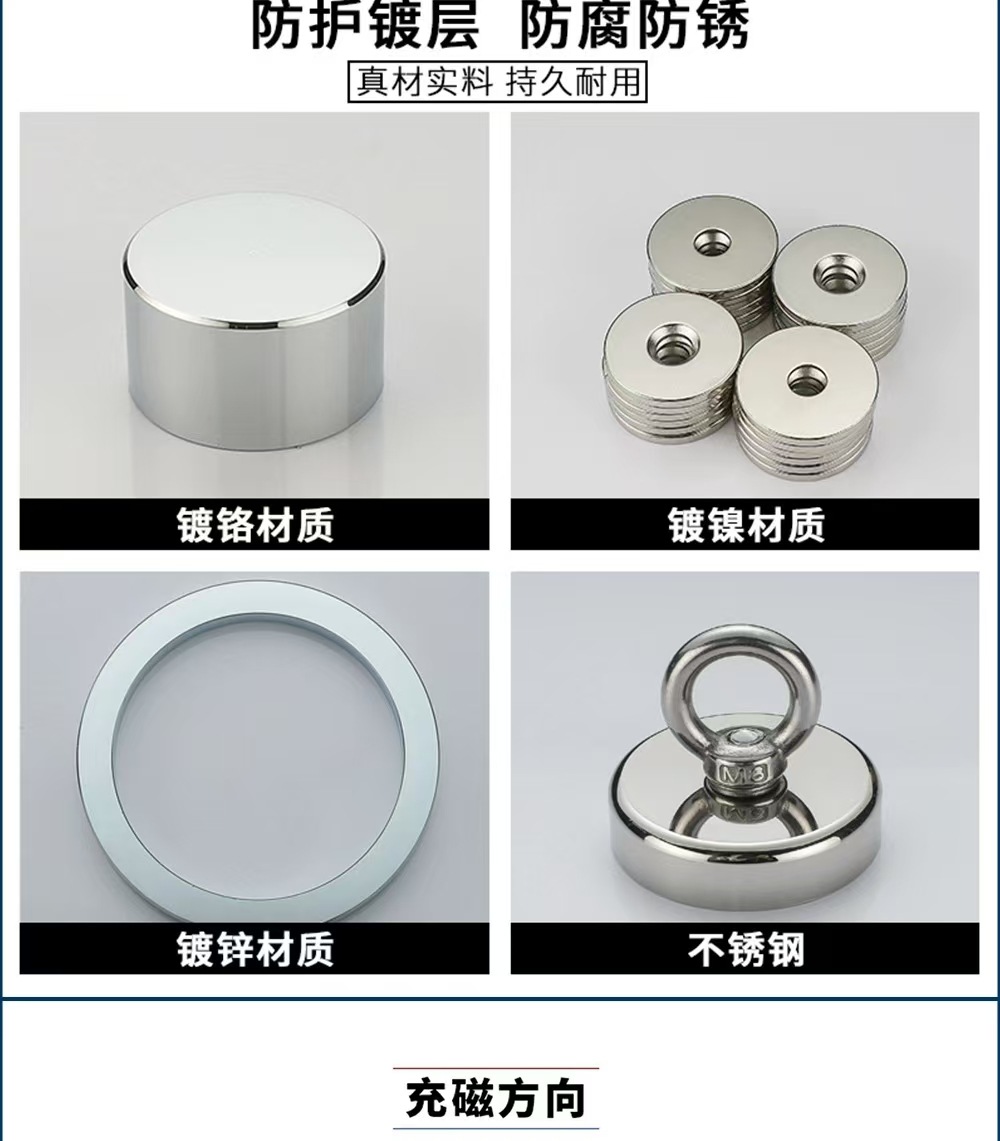 防护镀层 防腐防锈
真材实料 持久耐用

镀铬材质

镀镍材质

镀锌材质

M8

不锈钢

充磁方向