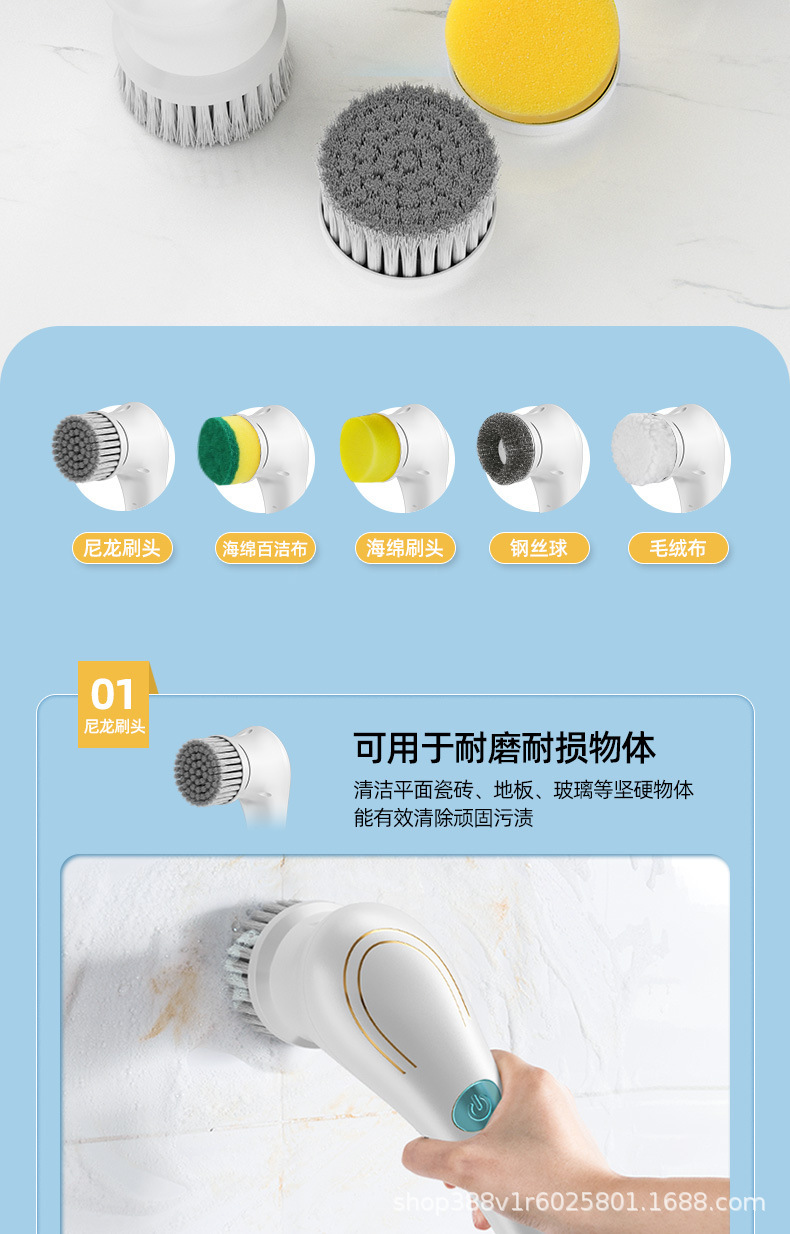 尼龙刷头

海绵百洁布

海绵刷头

钢丝球

毛绒布

01
尼龙刷头

可用于耐磨耐损物体

清洁平面瓷砖、地板、玻璃等坚硬物体
能有效清除顽固污渍

shop388v1r6025801.1688.com