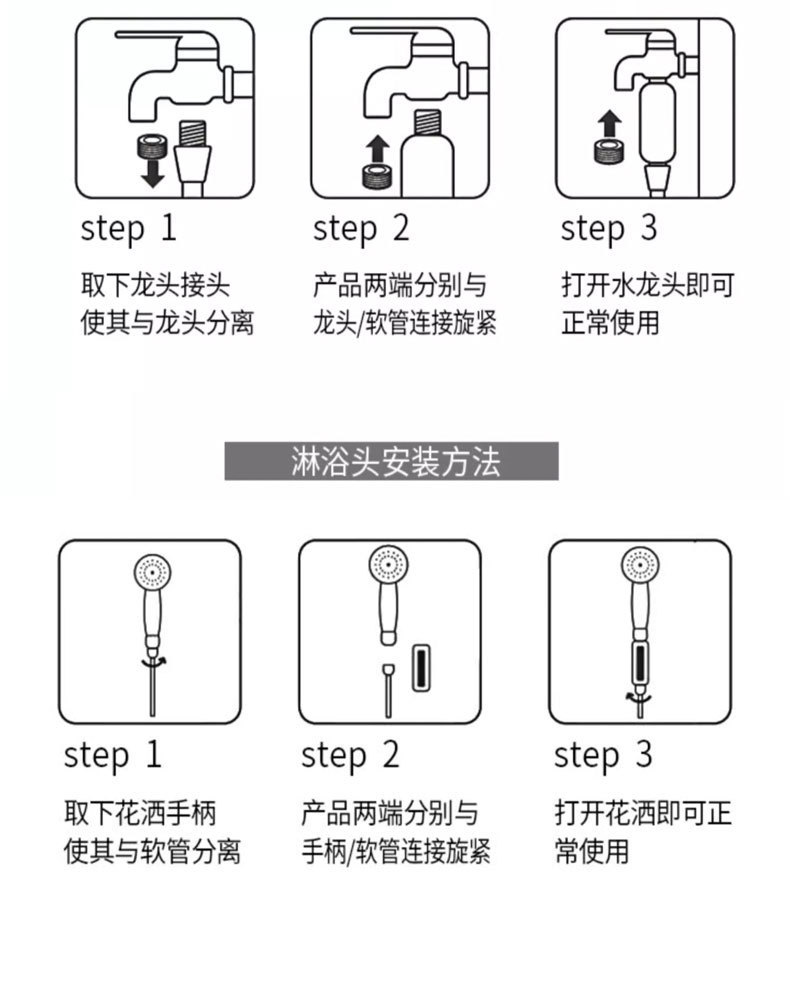 step 1

取下龙头接头
使其与龙头分离

step 2

产品两端分别与
龙头/软管连接旋紧

step 3

打开水龙头即可
正常使用

淋浴头安装方法

step 1

取下花洒手柄
使其与软管分离

step 2

产品两端分别与
手柄/软管连接旋紧

step 3

打开花洒即可正
常使用