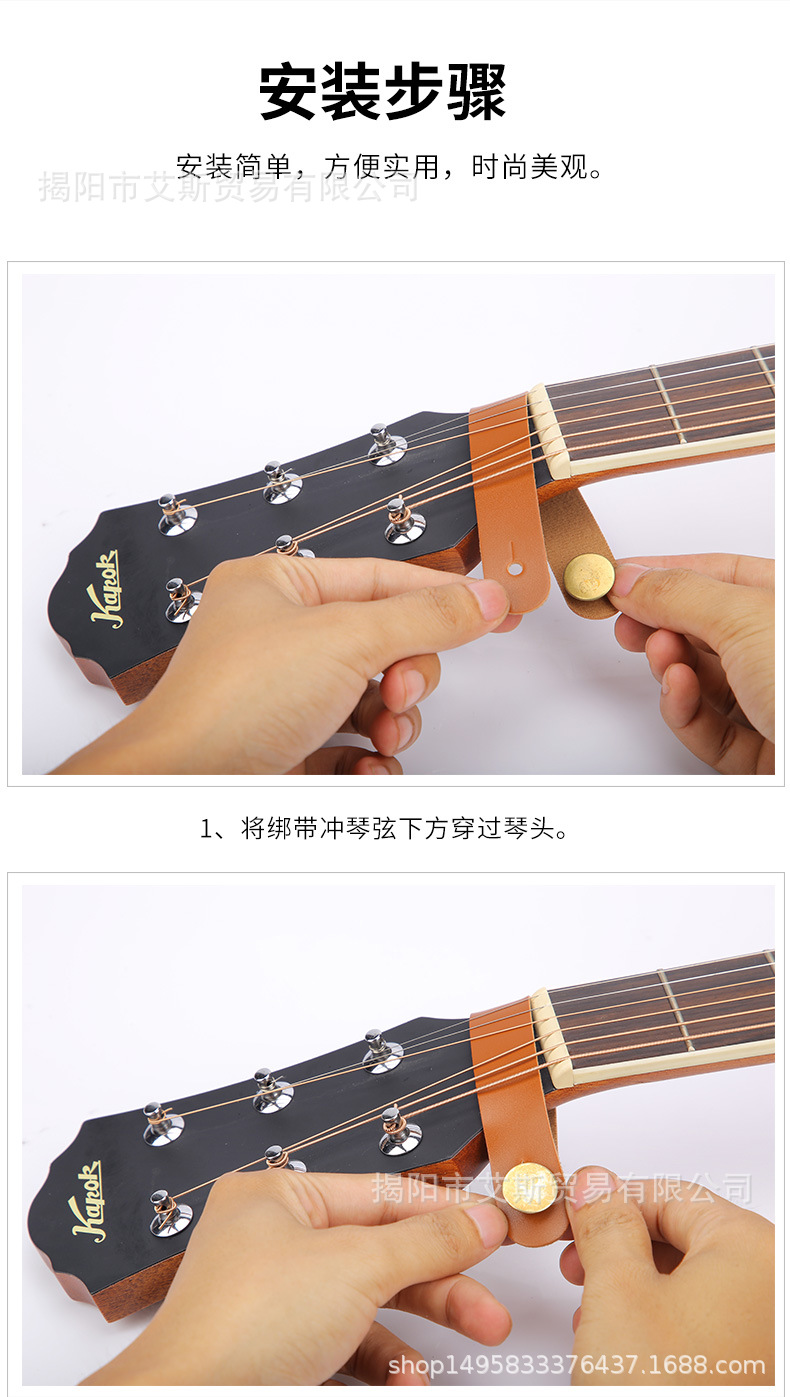 安装步骤

安装简单，方便实用，时尚美观。

揭阳市艾斯贸易有限公司

Kapok

1、将绑带冲琴弦下方穿过琴头。

Kapok

揭阳市艾斯贸易有限公司

shop1495833376437.1688.com