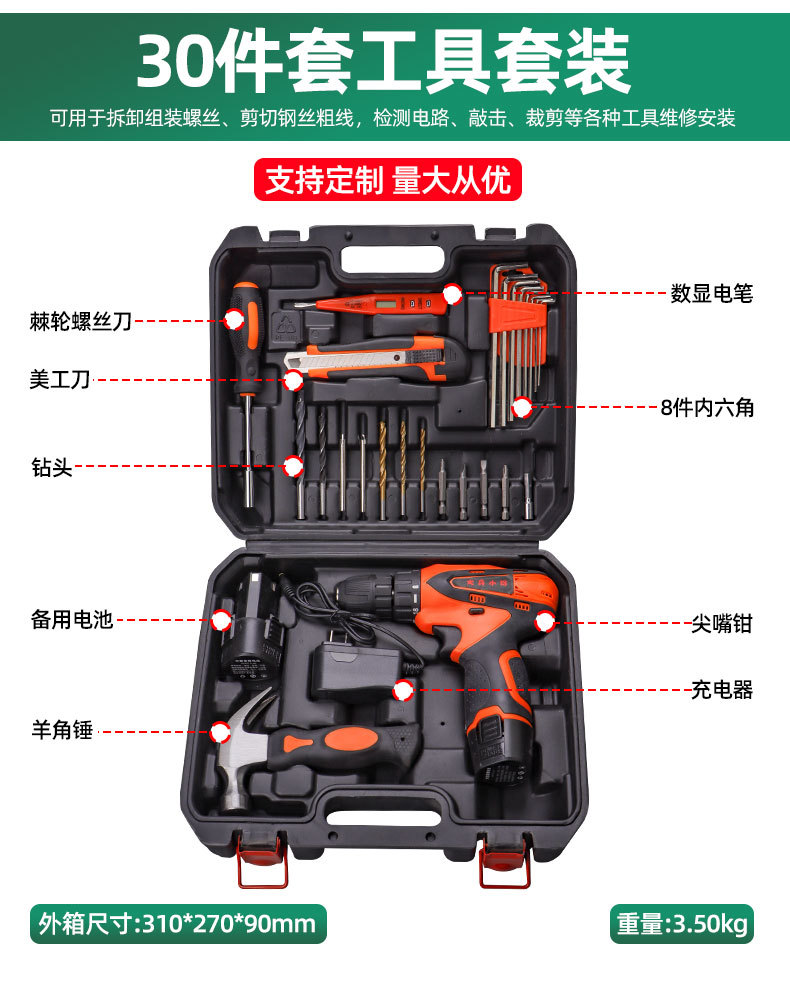 30件套工具套装

可用于拆卸组装螺丝、剪切钢丝粗线，检测电路、敲击、裁剪等各种工具维修安装

支持定制 量大从优

棘轮螺丝刀
美工刀
钻头
数显电笔
8件内六角
备用电池
羊角锤
尖嘴钳
充电器

外箱尺寸:310*270*90mm
重量:3.50kg