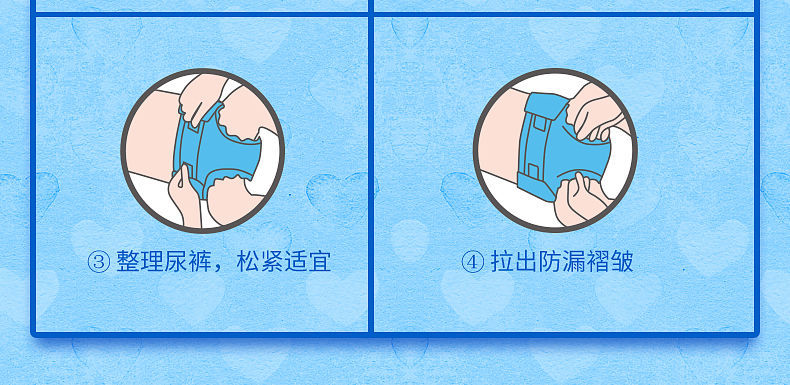 ③ 整理尿裤，松紧适宜

④ 拉出防漏褶皱