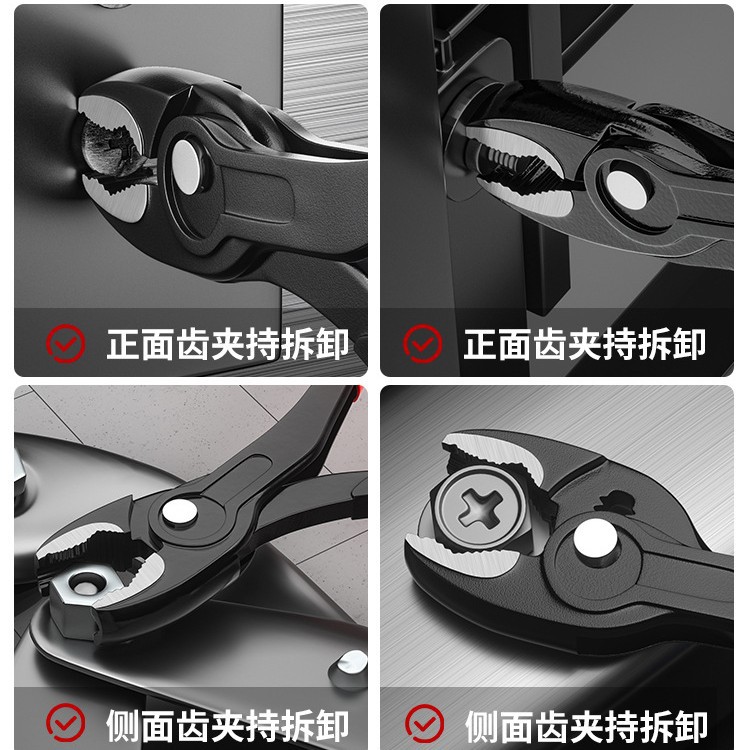 正面齿夹持拆卸

正面齿夹持拆卸

侧面齿夹持拆卸

侧面齿夹持拆卸