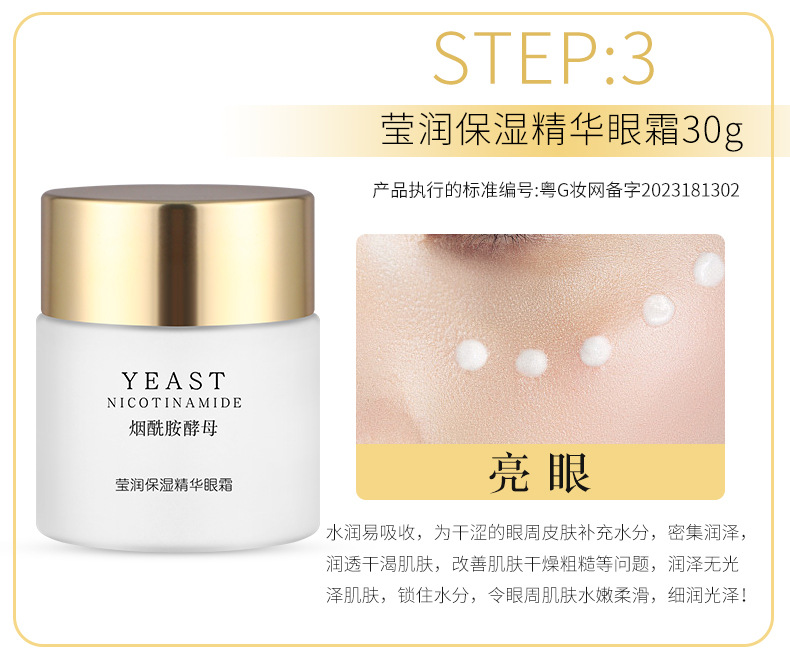 STEP:3

莹润保湿精华眼霜30g

产品执行的标准编号:粤G妆网备字2023181302

YEAST
NICOTINAMIDE
烟酰胺酵母

莹润保湿精华眼霜

亮眼

水润易吸收，为干涩的眼周皮肤补充水分，密集润泽，润透干渴肌肤，改善肌肤干燥粗糙等问题，润泽无光泽肌肤，锁住水分，令眼周肌肤水嫩柔滑，细润光泽！