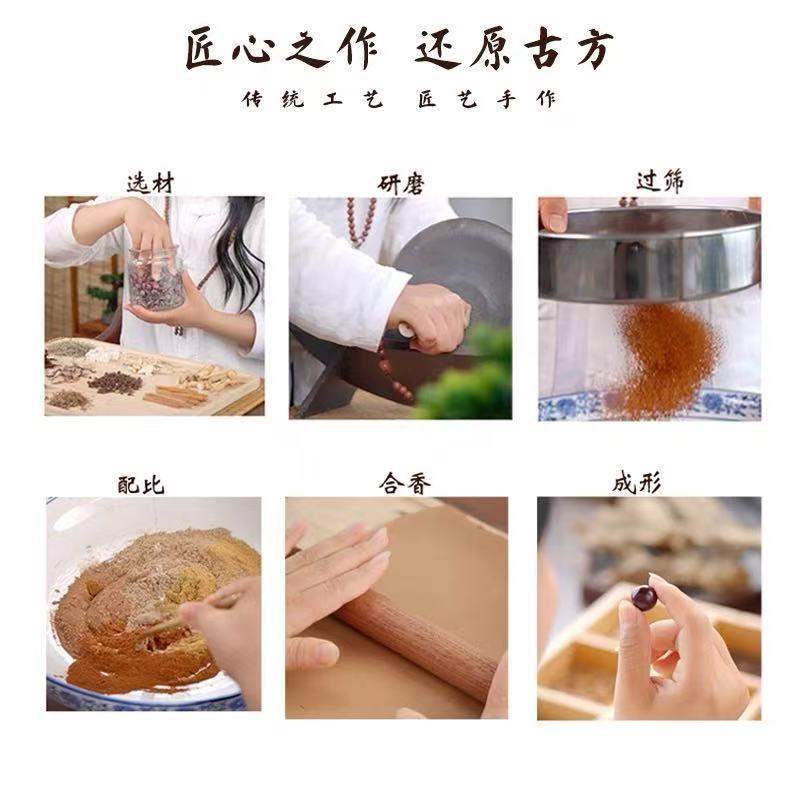 匠心之作 还原古方

传统工艺 匠艺手作

选材

研磨

过筛

配比

合香

成形