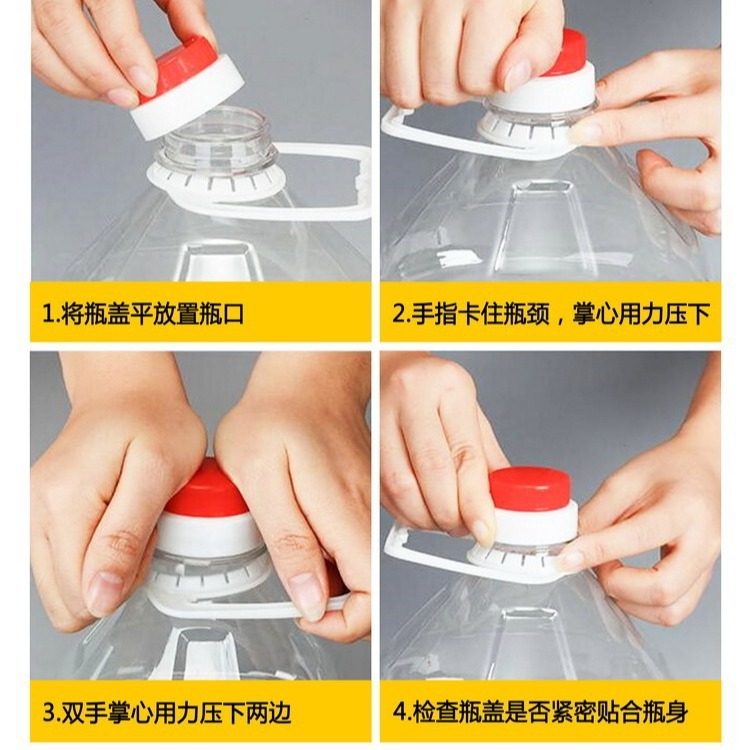 1.将瓶盖平放置瓶口

2.手指卡住瓶颈，掌心用力压下

3.双手掌心用力压下两边

4.检查瓶盖是否紧密贴合瓶身