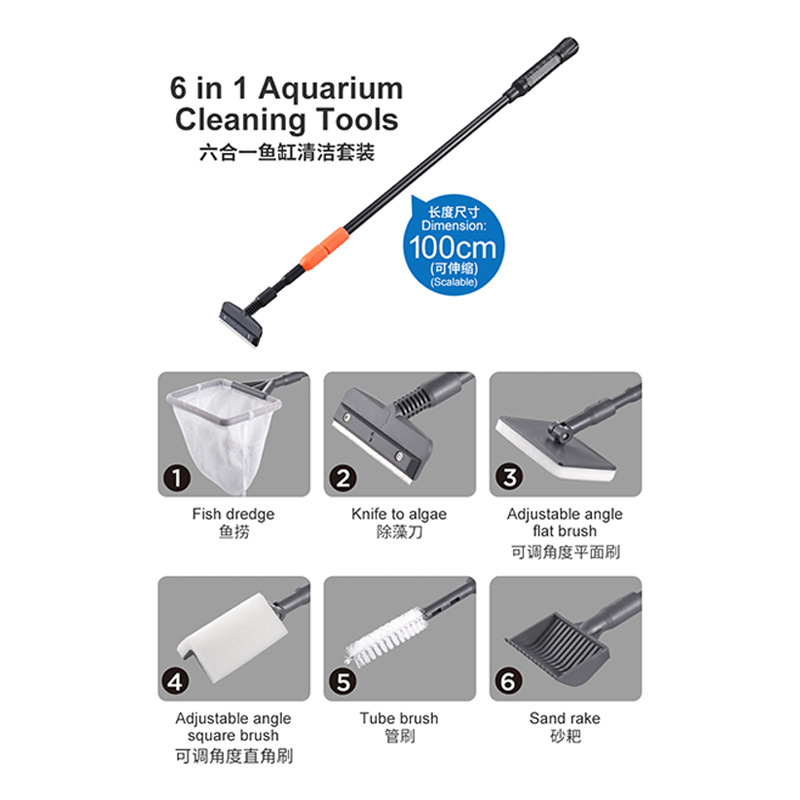 6 in 1 Aquarium Cleaning Tools
六合一鱼缸清洁套装

长度尺寸
Dimension:
100cm
(可伸缩)
(Scalable)

1
Fish dredge
鱼捞

2
Knife to algae
除藻刀

3
Adjustable angle flat brush
可调角度平面刷

4
Adjustable angle square brush
可调角度直角刷

5
Tube brush
管刷

6
Sand rake
砂耙