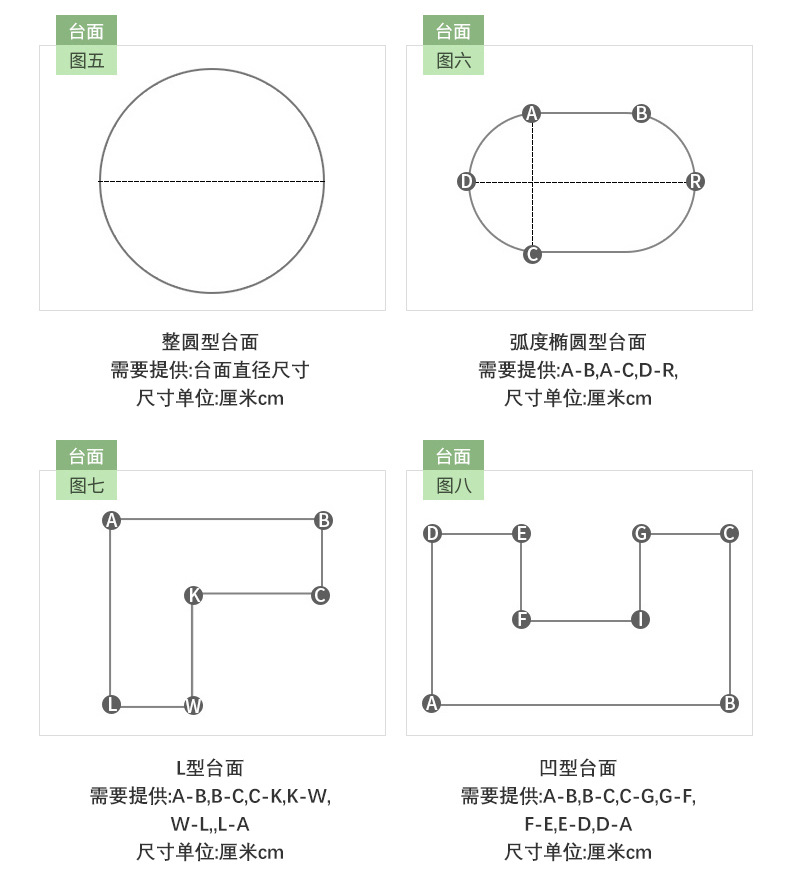 台面
图五

整圆型台面
需要提供:台面直径尺寸
尺寸单位:厘米cm

台面
图六

A B D R C

弧度椭圆型台面
需要提供:A-B,A-C,D-R,
尺寸单位:厘米cm

台面
图七

A B K C L W

L型台面
需要提供:A-B,B-C,C-K,K-W,
W-L,,L-A
尺寸单位:厘米cm

台面
图八

D E G C F I A B

凹型台面
需要提供:A-B,B-C,C-G,G-F,
F-E,E-D,D-A
尺寸单位:厘米cm