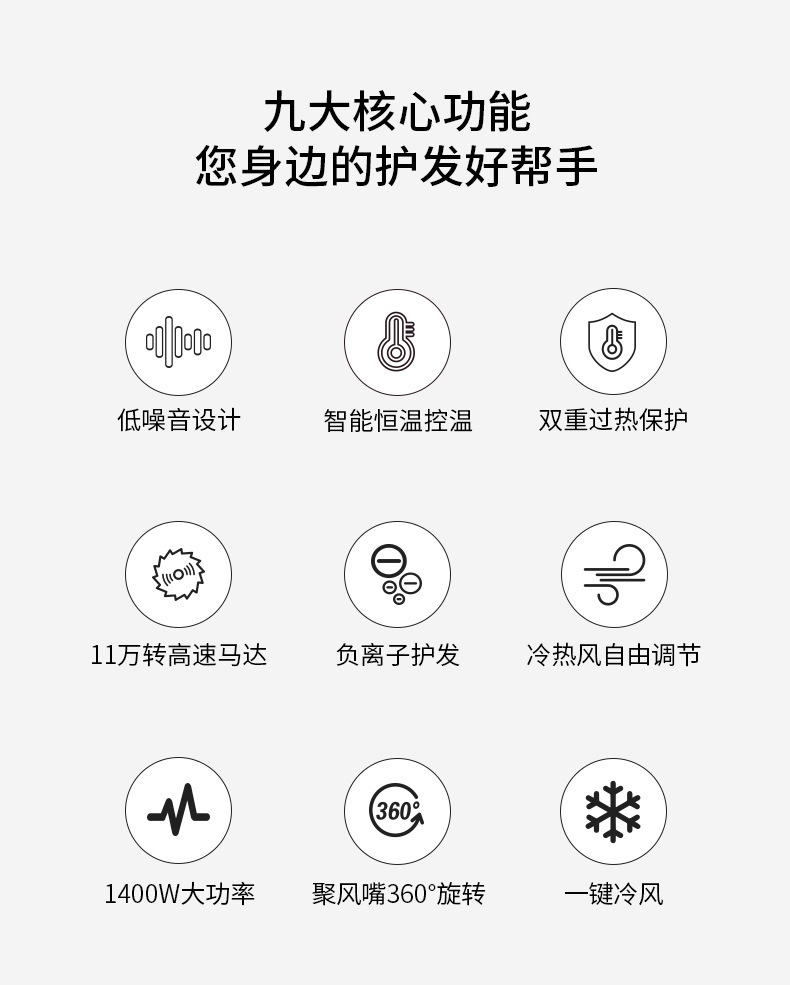 九大核心功能
您身边的护发好帮手

低噪音设计

智能恒温控温

双重过热保护

11万转高速马达

负离子护发

冷热风自由调节

1400W大功率

360°

聚风嘴360°旋转

一键冷风