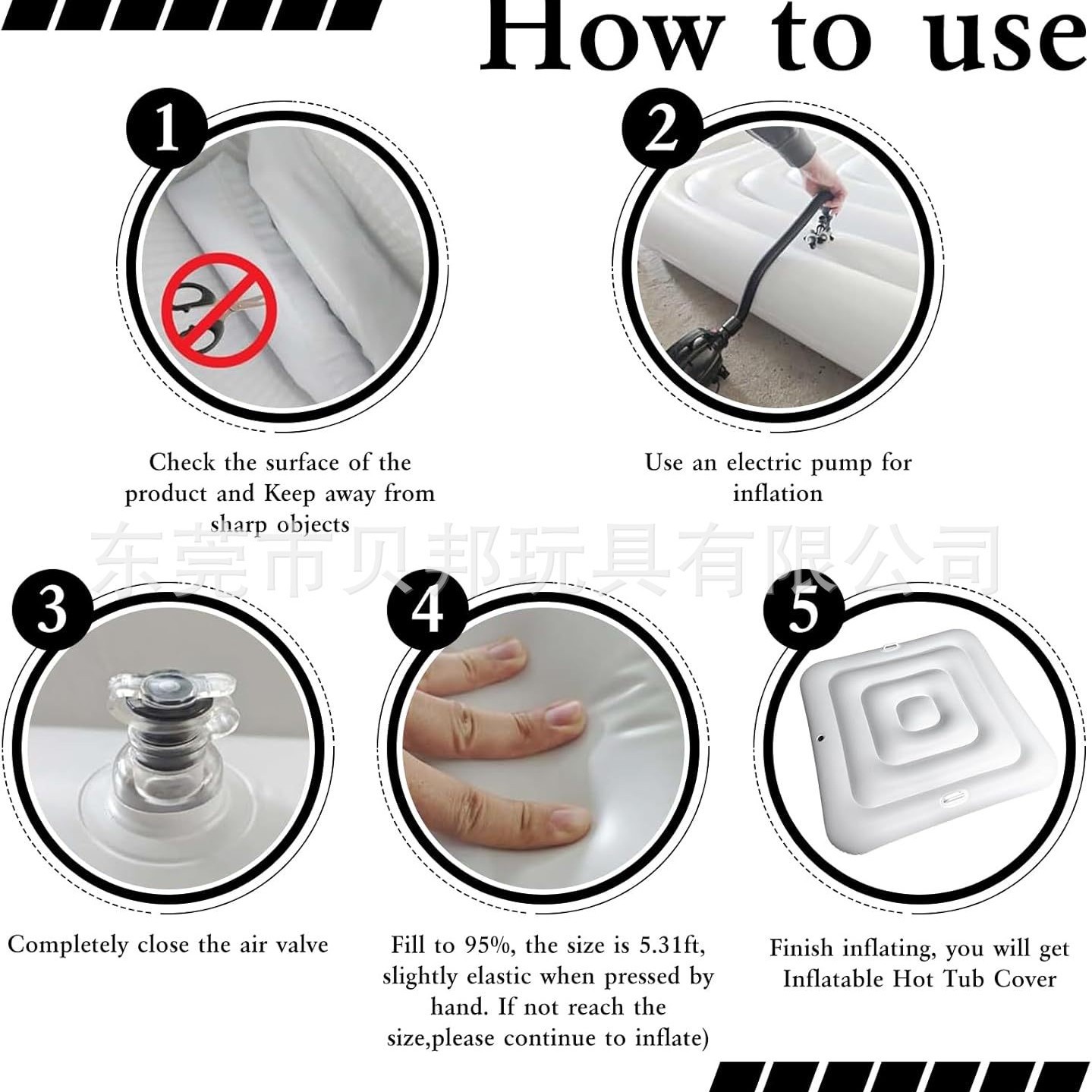 How to use

1

Check the surface of the product and Keep away from sharp objects

2

Use an electric pump for inflation

东莞市贝邦玩具有限公司

3

Completely close the air valve

4

Fill to 95%, the size is 5.31ft, slightly elastic when pressed by hand. If not reach the size,please continue to inflate)

5

Finish inflating, you will get Inflatable Hot Tub Cover