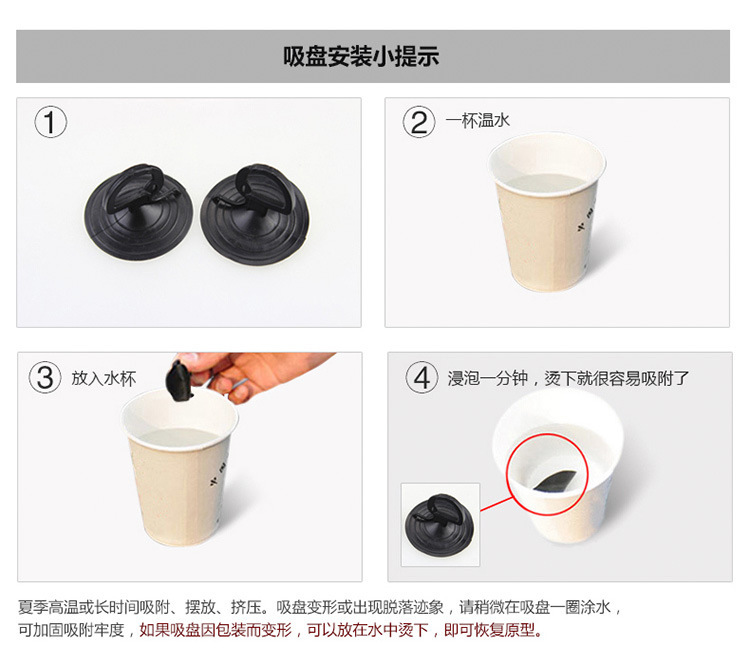 吸盘安装小提示

①

② 一杯温水

③ 放入水杯

④ 浸泡一分钟，烫下就很容易吸附了

夏季高温或长时间吸附、摆放、挤压。吸盘变形或出现脱落迹象，请稍微在吸盘一圈涂水，可加固吸附牢度，如果吸盘因包装而变形，可以放在水中烫下，即可恢复原型。