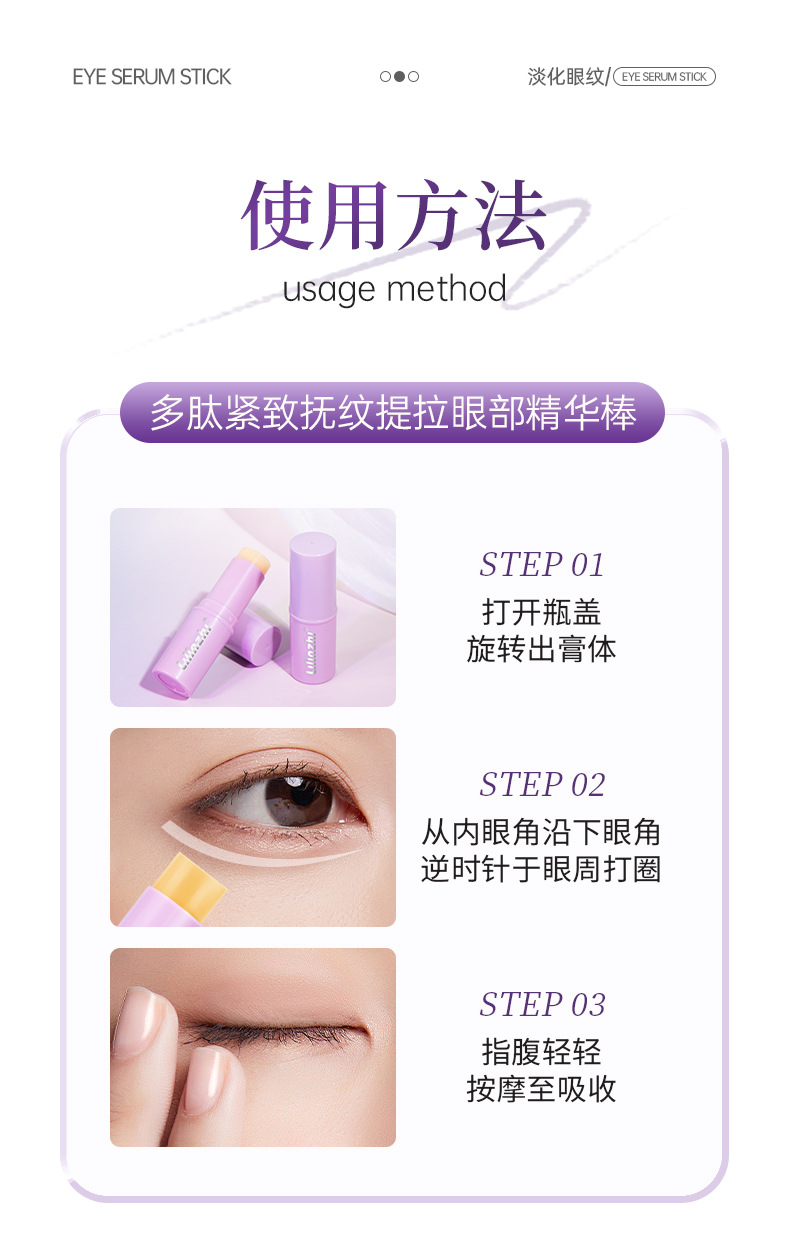 EYE SERUM STICK

淡化眼纹/ EYE SERUM STICK

使用方法
usage method

多肽紧致抚纹提拉眼部精华棒

Lilazhi

Lilazhi

STEP 01
打开瓶盖
旋转出膏体

STEP 02
从内眼角沿下眼角
逆时针于眼周打圈

STEP 03
指腹轻轻
按摩至吸收