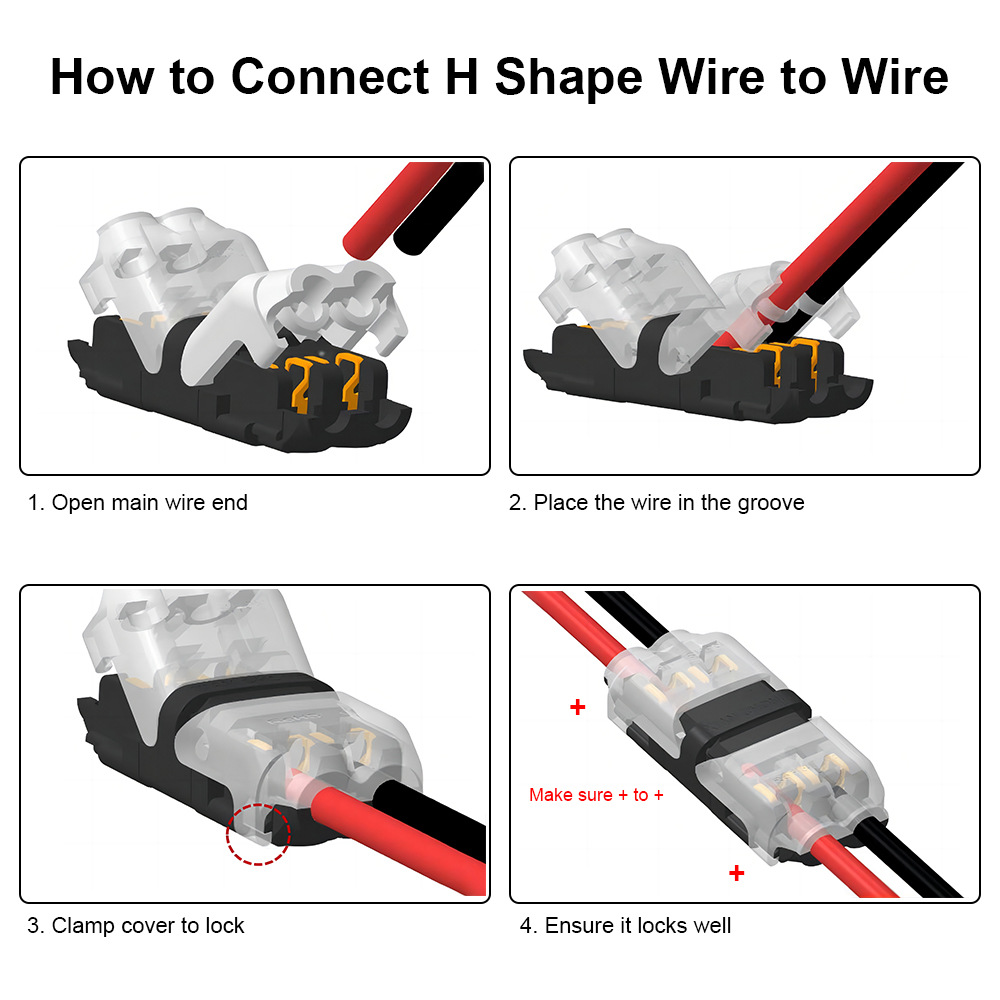 How to Connect H Shape Wire to Wire

1. Open main wire end

2. Place the wire in the groove

3. Clamp cover to lock

+

Make sure + to +

+

4. Ensure it locks well