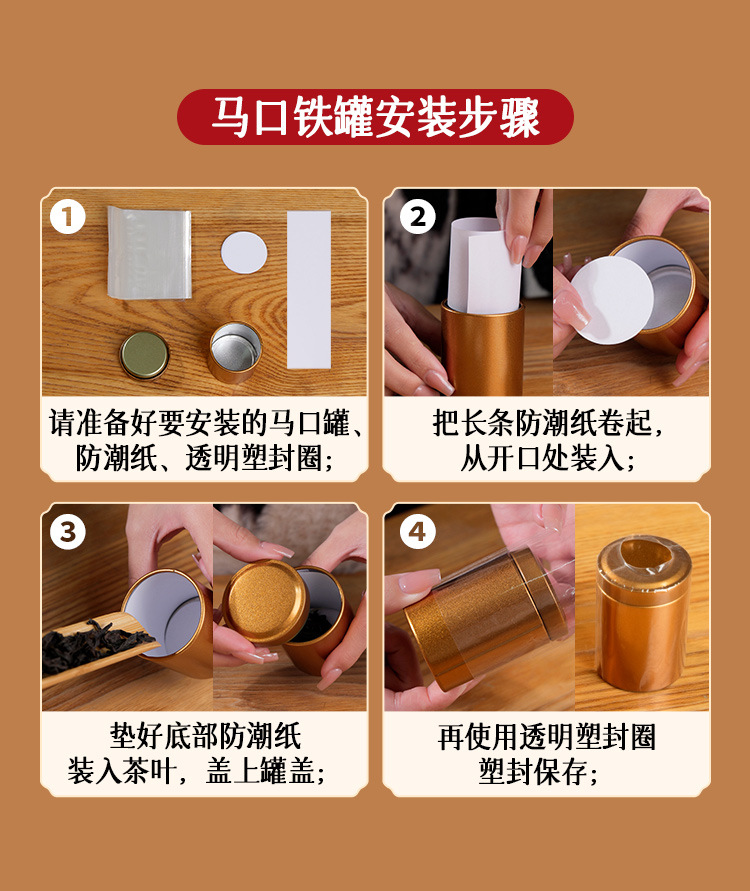 马口铁罐安装步骤

1

请准备好要安装的马口罐、防潮纸、透明塑封圈；

2

把长条防潮纸卷起，从开口处装入；

3

垫好底部防潮纸
装入茶叶，盖上罐盖；

4

再使用透明塑封圈
塑封保存；