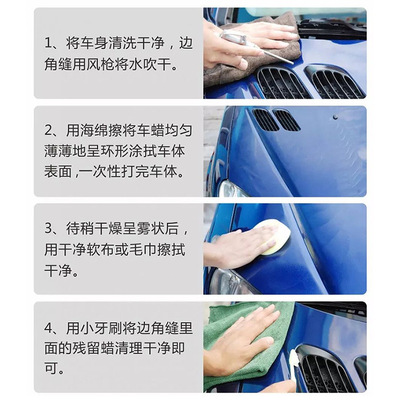 1、将车身清洗干净，边角缝用风枪将水吹干。

2、用海绵擦将车蜡均匀薄薄地呈环形涂拭车体表面,一次性打完车体。

3、待稍干燥呈雾状后，用干净软布或毛巾擦拭干净。

4、用小牙刷将边角缝里面的残留蜡清理干净即可。