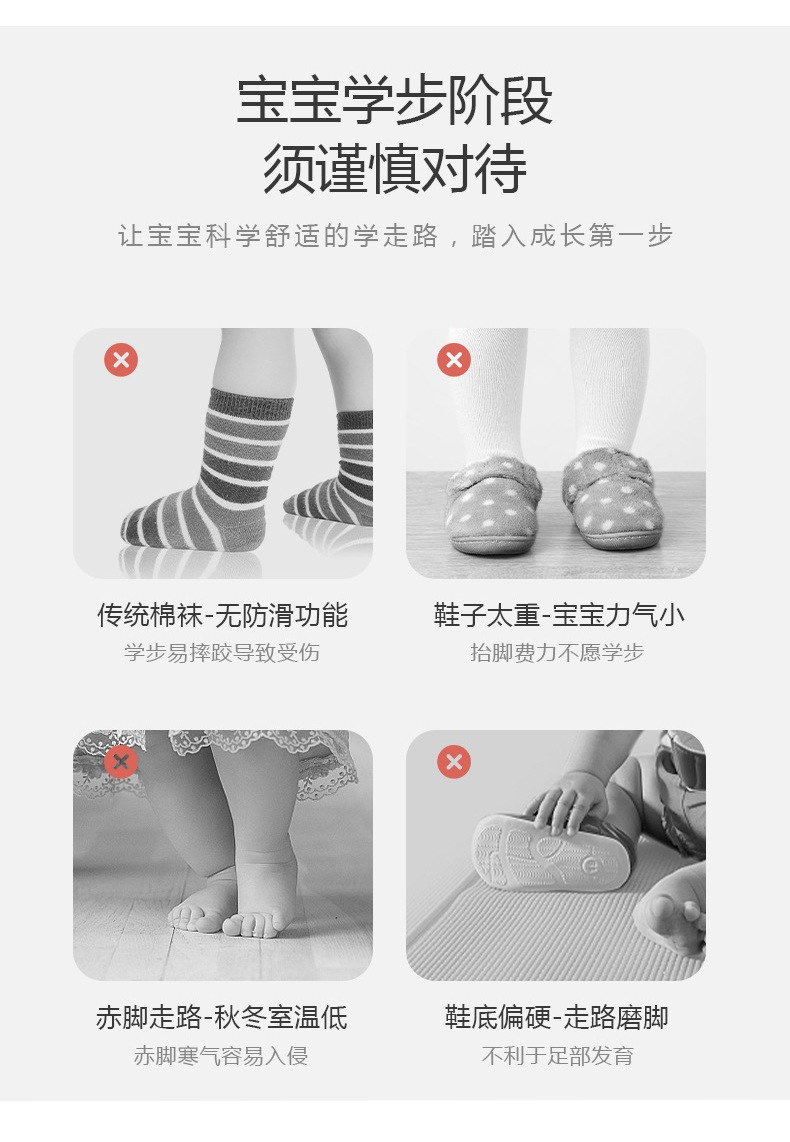 宝宝学步阶段
须谨慎对待

让宝宝科学舒适的学走路，踏入成长第一步

传统棉袜-无防滑功能
学步易摔跤导致受伤

鞋子太重-宝宝力气小
抬脚费力不愿学步

赤脚走路-秋冬室温低
赤脚寒气容易入侵

鞋底偏硬-走路磨脚
不利于足部发育