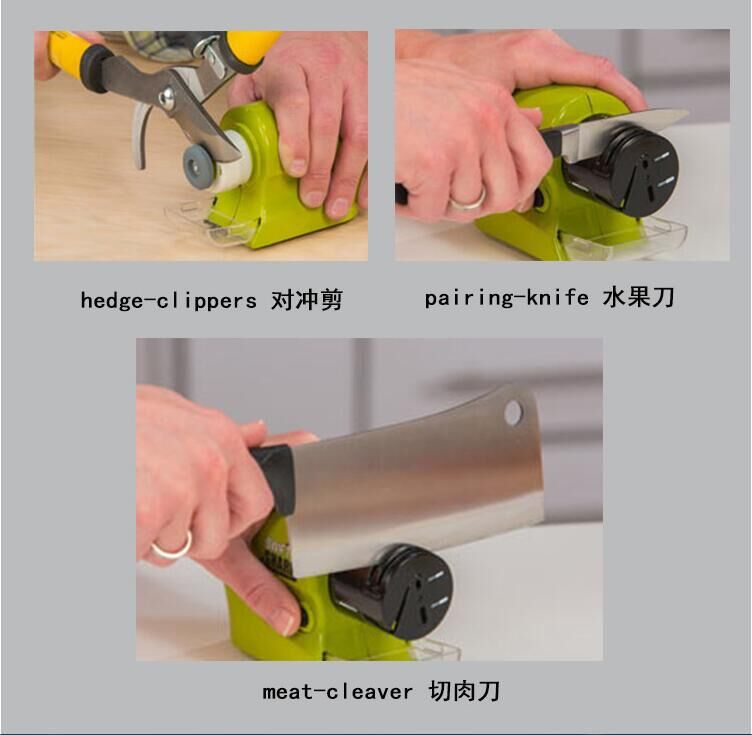 hedge-clippers 对冲剪

pairing-knife 水果刀

meat-cleaver 切肉刀