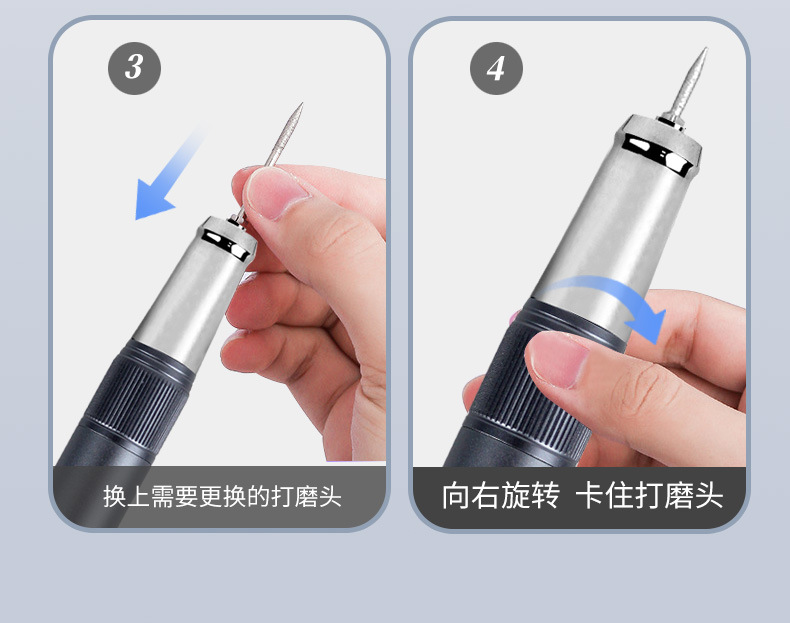 3

换上需要更换的打磨头

4

向右旋转 卡住打磨头