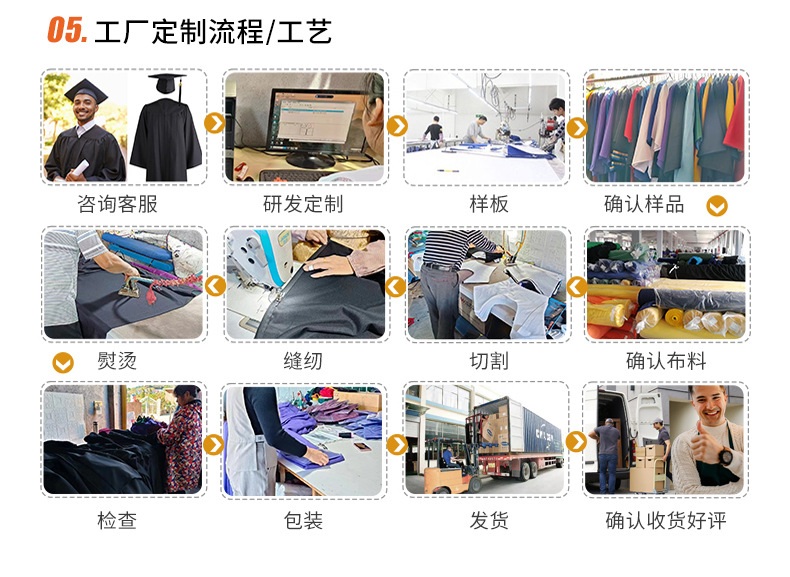 05. 工厂定制流程/工艺

咨询客服
研发定制
样板
确认样品

熨烫
缝纫
切割
确认布料

检查
包装
发货
确认收货好评