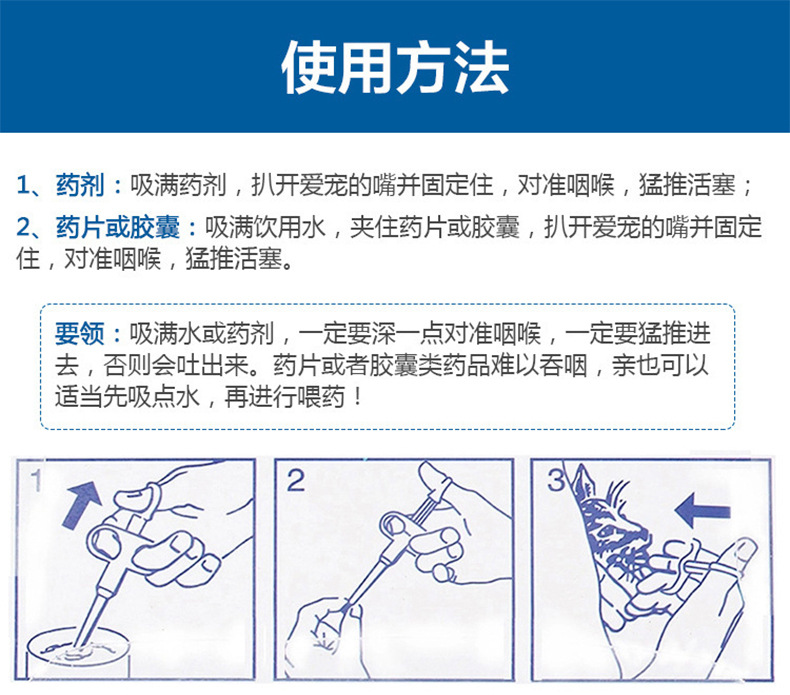 使用方法

1、药剂：吸满药剂，扒开爱宠的嘴并固定住，对准咽喉，猛推活塞；

2、药片或胶囊：吸满饮用水，夹住药片或胶囊，扒开爱宠的嘴并固定住，对准咽喉，猛推活塞。

要领：吸满水或药剂，一定要深一点对准咽喉，一定要猛推进去，否则会吐出来。药片或者胶囊类药品难以吞咽，亲也可以适当先吸点水，再进行喂药！

1

2

3