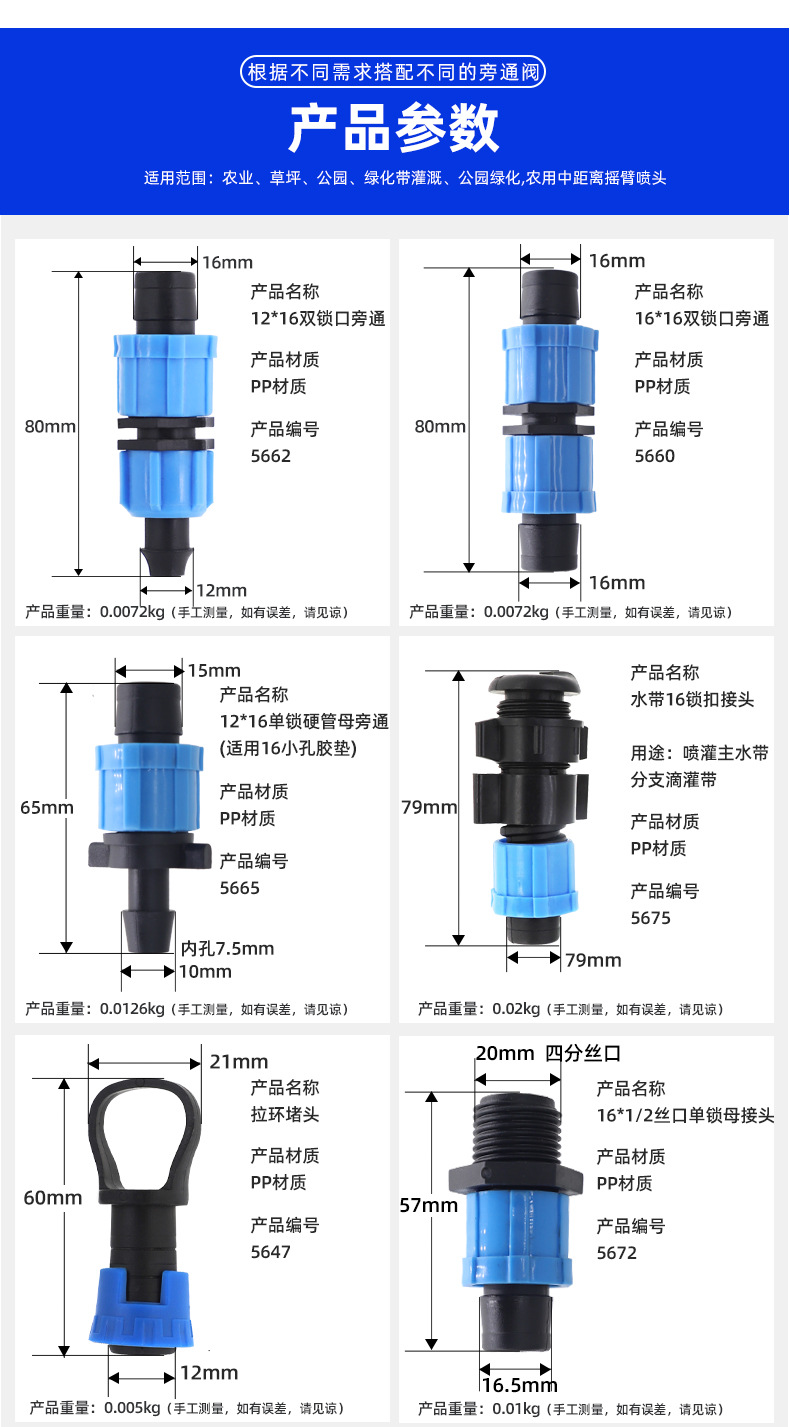 根据不同需求搭配不同的旁通阀

产品参数

适用范围：农业、草坪、公园、绿化带灌溉、公园绿化,农用中距离摇臂喷头

16mm
80mm
12mm
产品名称
12*16双锁口旁通
产品材质
PP材质
产品编号
5662
产品重量：0.0072kg（手工测量，如有误差，请见谅）

16mm
80mm
16mm
产品名称
16*16双锁口旁通
产品材质
PP材质
产品编号
5660
产品重量：0.0072kg（手工测量，如有误差，请见谅）

15mm
65mm
内孔7.5mm
10mm
产品名称
12*16单锁硬管母旁通
(适用16小孔胶垫)
产品材质
PP材质
产品编号
5665
产品重量：0.0126kg（手工测量，如有误差，请见谅）

79mm
79mm
产品名称
水带16锁扣接头
用途：喷灌主水带
分支滴灌带
产品材质
PP材质
产品编号
5675
产品重量：0.02kg（手工测量，如有误差，请见谅）

21mm
60mm
12mm
产品名称
拉环堵头
产品材质
PP材质
产品编号
5647
产品重量：0.005kg（手工测量，如有误差，请见谅）

20mm 四分丝口
57mm
16.5mm
产品名称
16*1/2丝口单锁母接头
产品材质
PP材质
产品编号
5672
产品重量：0.01kg（手工测量，如有误差，请见谅）