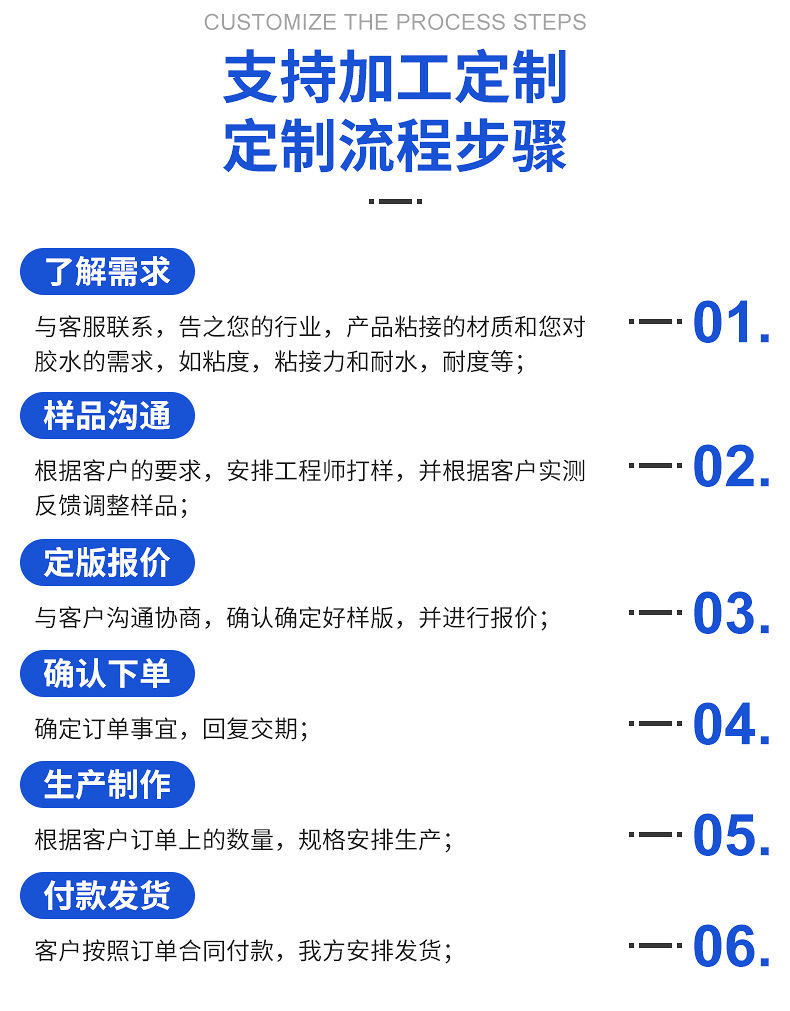 CUSTOMIZE THE PROCESS STEPS

支持加工定制
定制流程步骤

了解需求

与客服联系，告之您的行业，产品粘接的材质和您对胶水的需求，如粘度，粘接力和耐水，耐度等；

01.

样品沟通

根据客户的要求，安排工程师打样，并根据客户实测反馈调整样品；

02.

定版报价

与客户沟通协商，确认确定好样版，并进行报价；

03.

确认下单

确定订单事宜，回复交期；

04.

生产制作

根据客户订单上的数量，规格安排生产；

05.

付款发货

客户按照订单合同付款，我方安排发货；

06.